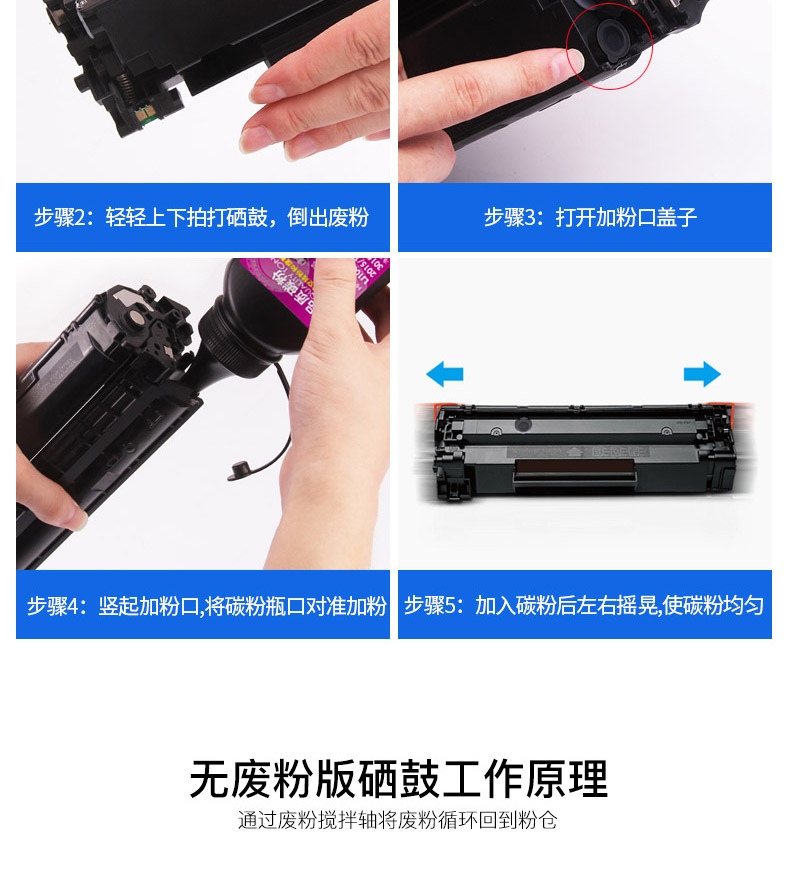 步骤2：轻轻上下拍打硒鼓，倒出废粉

步骤3：打开加粉口盖子

步骤4：竖起加粉口,将碳粉瓶口对准加粉

步骤5：加入碳粉后左右摇晃,使碳粉均匀

无废粉版硒鼓工作原理

通过废粉搅拌轴将废粉循环回到粉仓