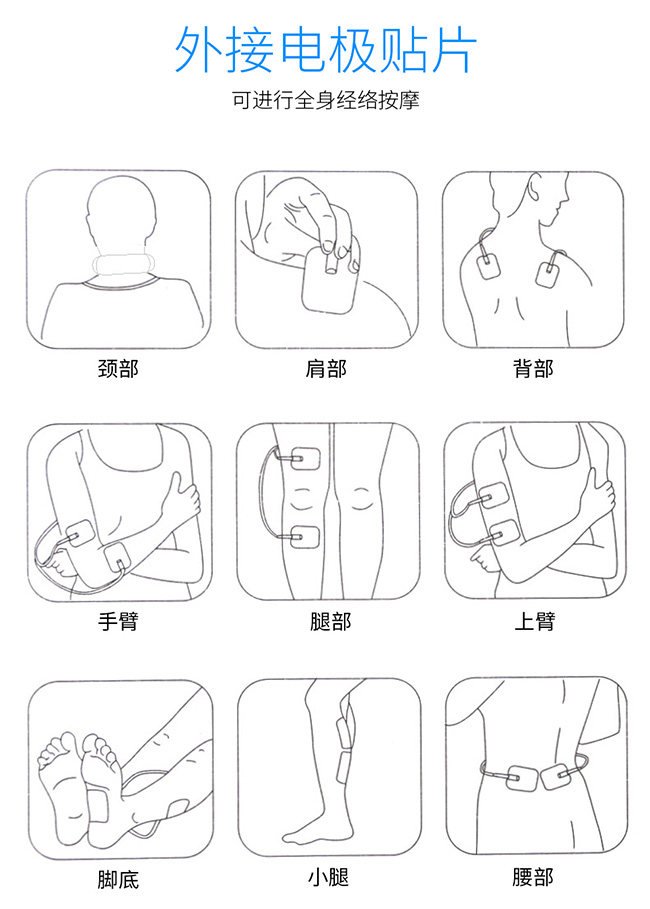 外接电极贴片

可进行全身经络按摩

颈部

肩部

背部

手臂

腿部

上臂

脚底

小腿

腰部