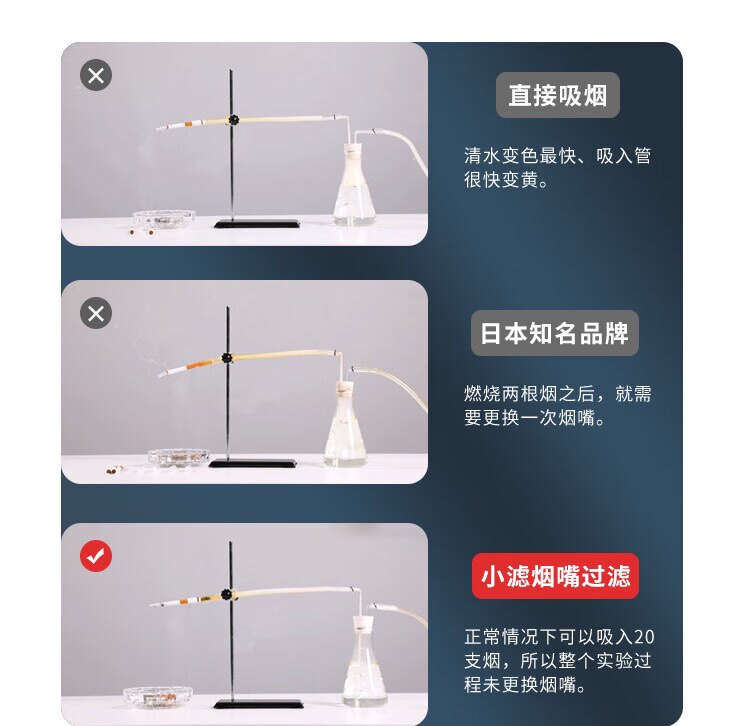 直接吸烟

清水变色最快、吸入管很快变黄。

日本知名品牌

燃烧两根烟之后，就需要更换一次烟嘴。

小滤烟嘴过滤

正常情况下可以吸入20支烟，所以整个实验过程未更换烟嘴。