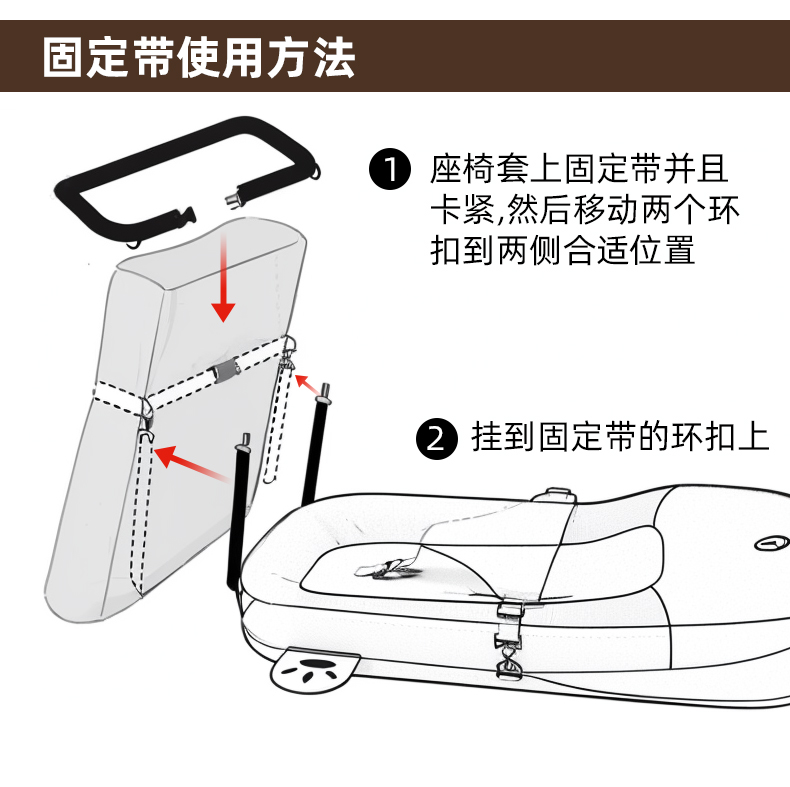 固定带使用方法

1 座椅套上固定带并且卡紧,然后移动两个环扣到两侧合适位置

2 挂到固定带的环扣上