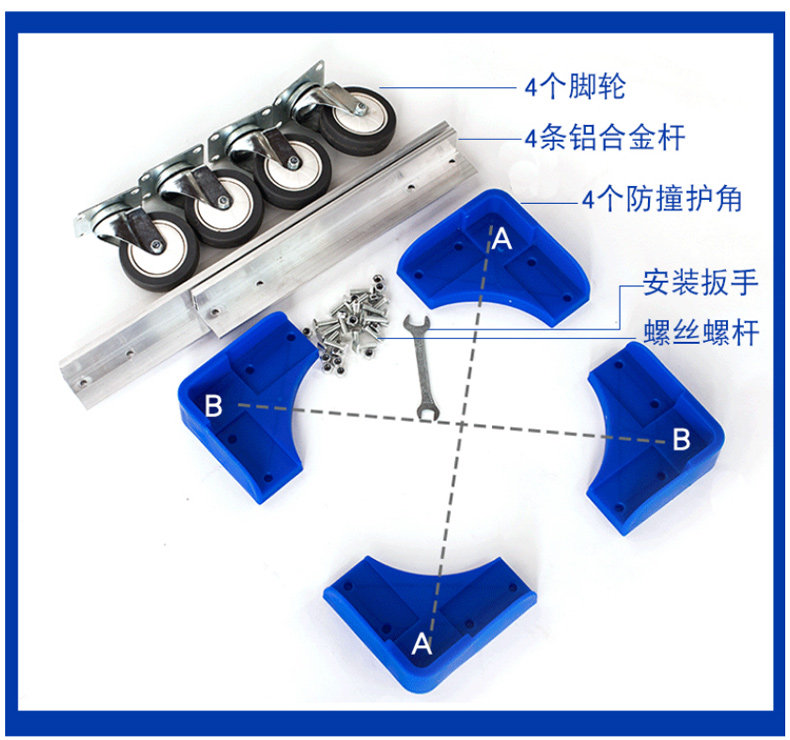 4个脚轮
4条铝合金杆
4个防撞护角
安装扳手
螺丝螺杆
A
B
B
A