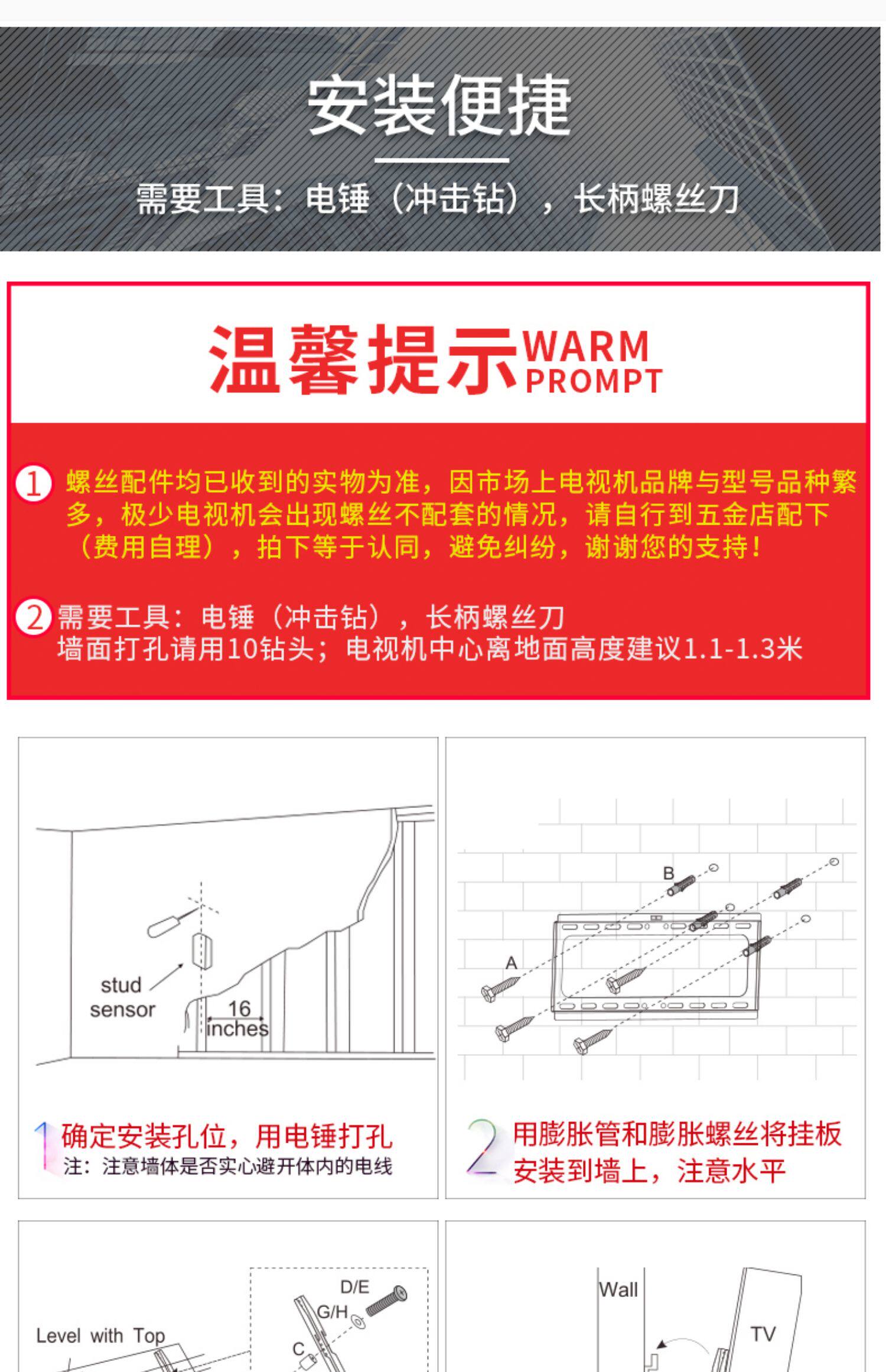 安装便捷

需要工具：电锤（冲击钻），长柄螺丝刀

温馨提示 WARM PROMPT

1 螺丝配件均已收到的实物为准，因市场上电视机品牌与型号品种繁多，极少电视机会出现螺丝不配套的情况，请自行到五金店配下（费用自理），拍下等于认同，避免纠纷，谢谢您的支持！

2 需要工具：电锤（冲击钻），长柄螺丝刀
墙面打孔请用10钻头；电视机中心离地面高度建议1.1-1.3米

stud sensor

16 inches

1 确定安装孔位，用电锤打孔
注：注意墙体是否实心避开体内的电线

B

A

2 用膨胀管和膨胀螺丝将挂板安装到墙上，注意水平

Level with Top

D/E

G/H

C

Wall

TV