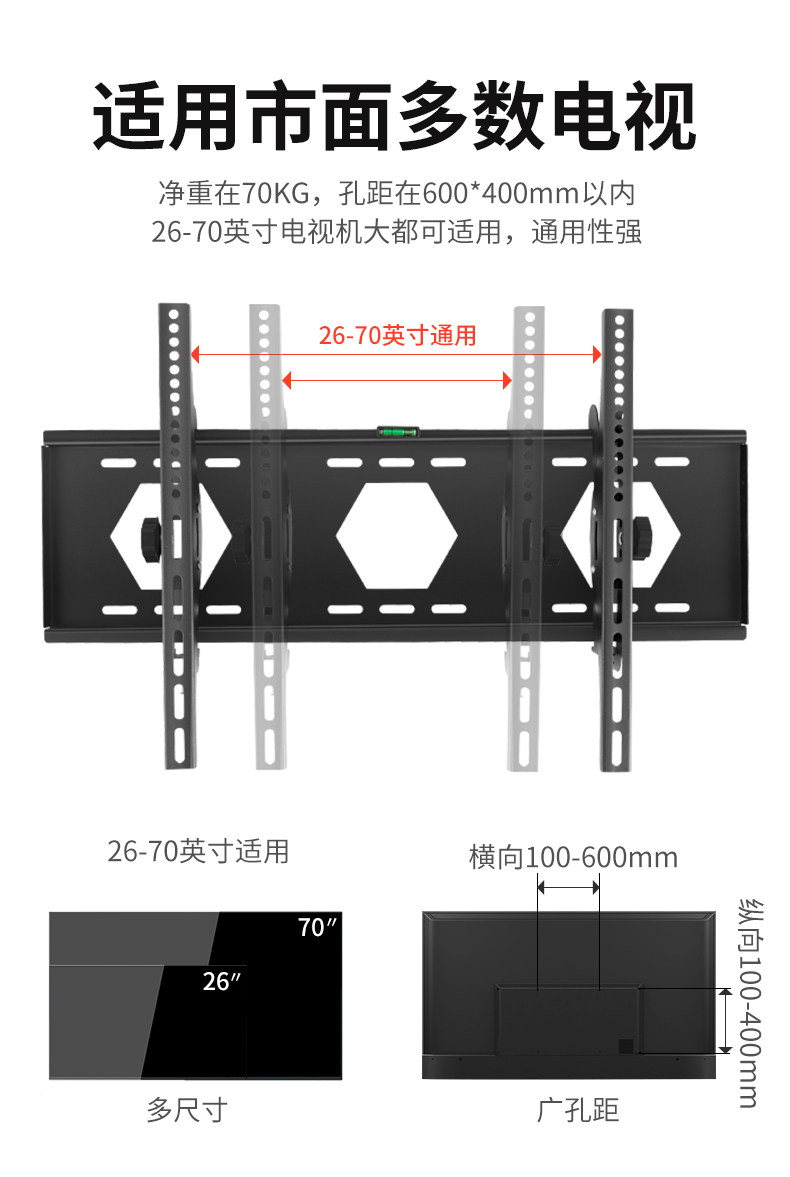 适用市面多数电视

净重在70KG，孔距在600*400mm以内
26-70英寸电视机大都可适用，通用性强

26-70英寸通用

26-70英寸适用

70″

26″

多尺寸

横向100-600mm

纵向100-400mm

广孔距