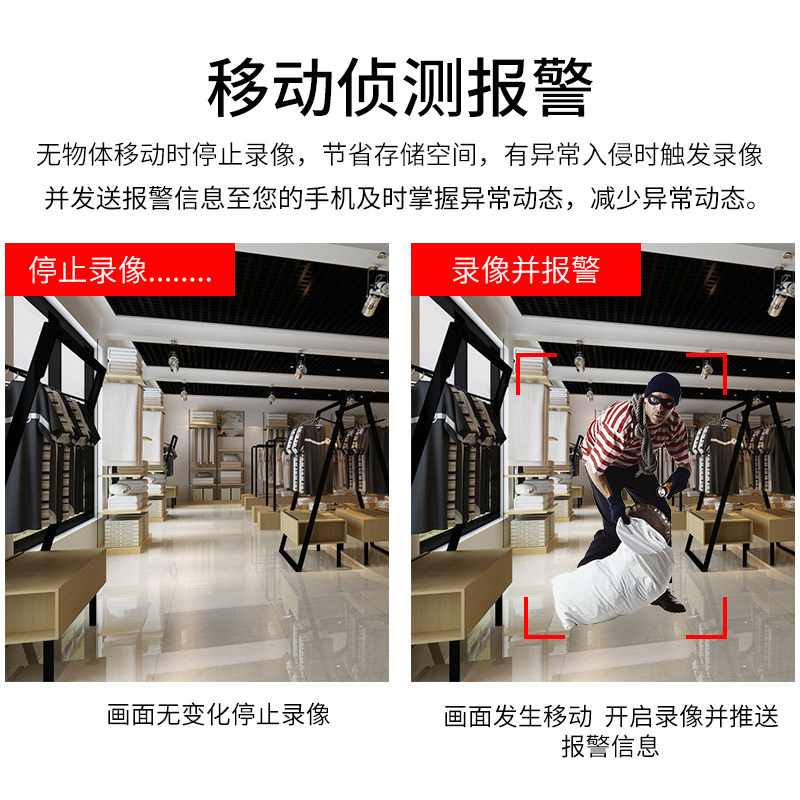 移动侦测报警

无物体移动时停止录像，节省存储空间，有异常入侵时触发录像并发送报警信息至您的手机及时掌握异常动态，减少异常动态。

停止录像........

录像并报警

画面无变化停止录像

画面发生移动 开启录像并推送报警信息