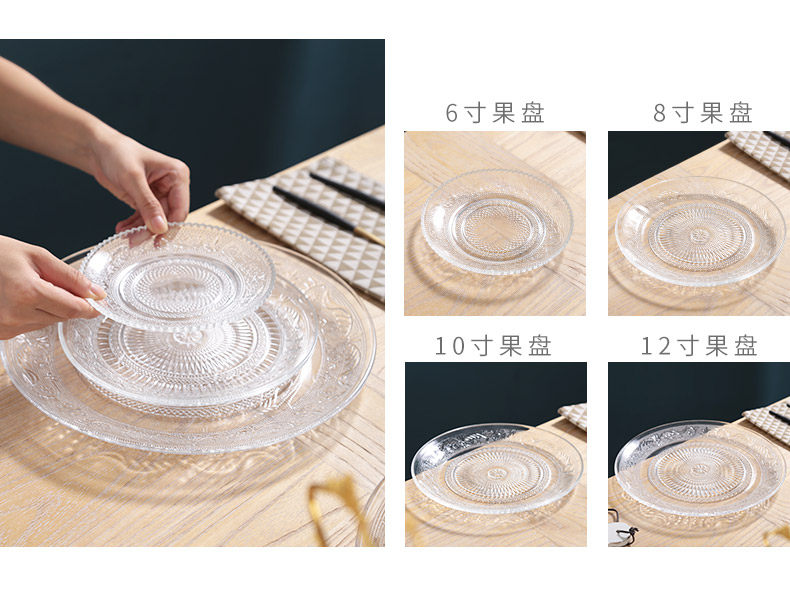 6寸果盘

8寸果盘

10寸果盘

12寸果盘