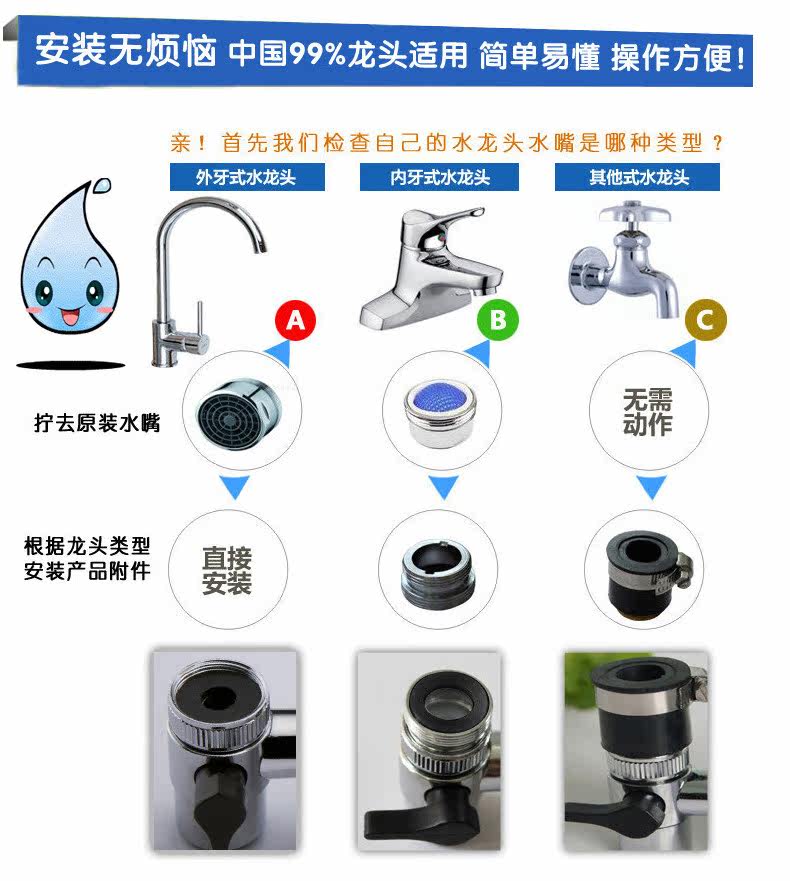 安装无烦恼 中国99%龙头适用 简单易懂 操作方便!

亲！首先我们检查自己的水龙头水嘴是哪种类型？

外牙式水龙头

内牙式水龙头

其他式水龙头

A

B

C

拧去原装水嘴

无需动作

根据龙头类型安装产品附件

直接安装