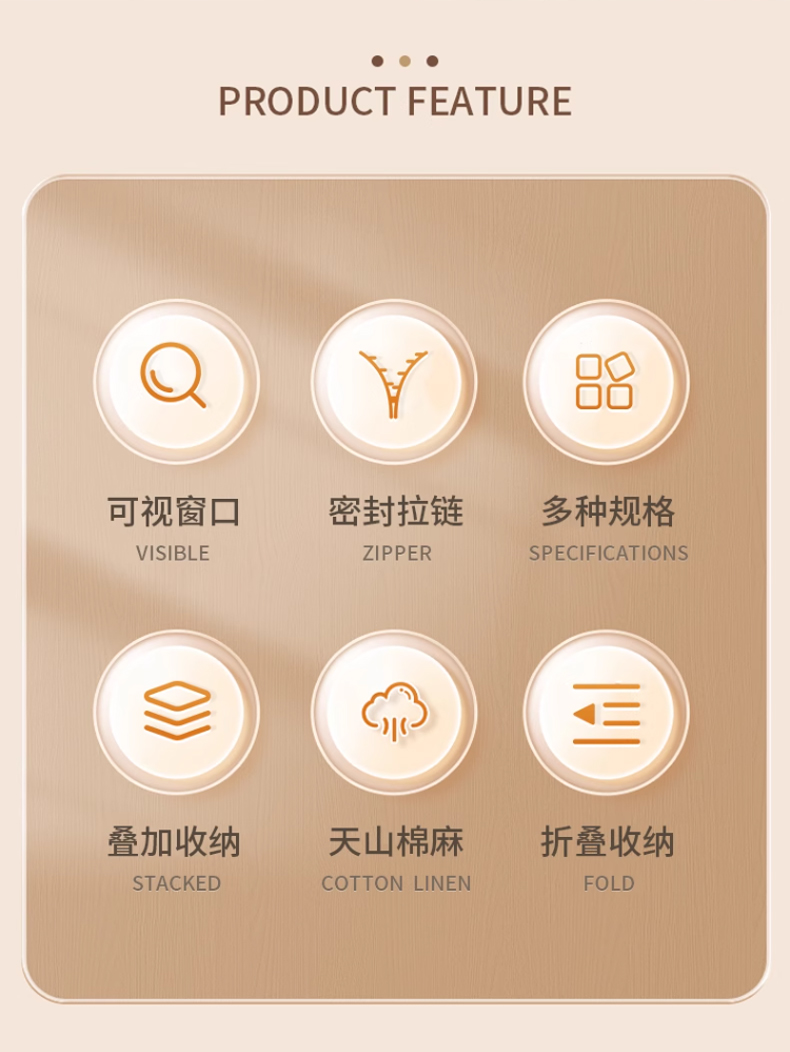 PRODUCT FEATURE

可视窗口
VISIBLE

密封拉链
ZIPPER

多种规格
SPECIFICATIONS

叠加收纳
STACKED

天山棉麻
COTTON LINEN

折叠收纳
FOLD