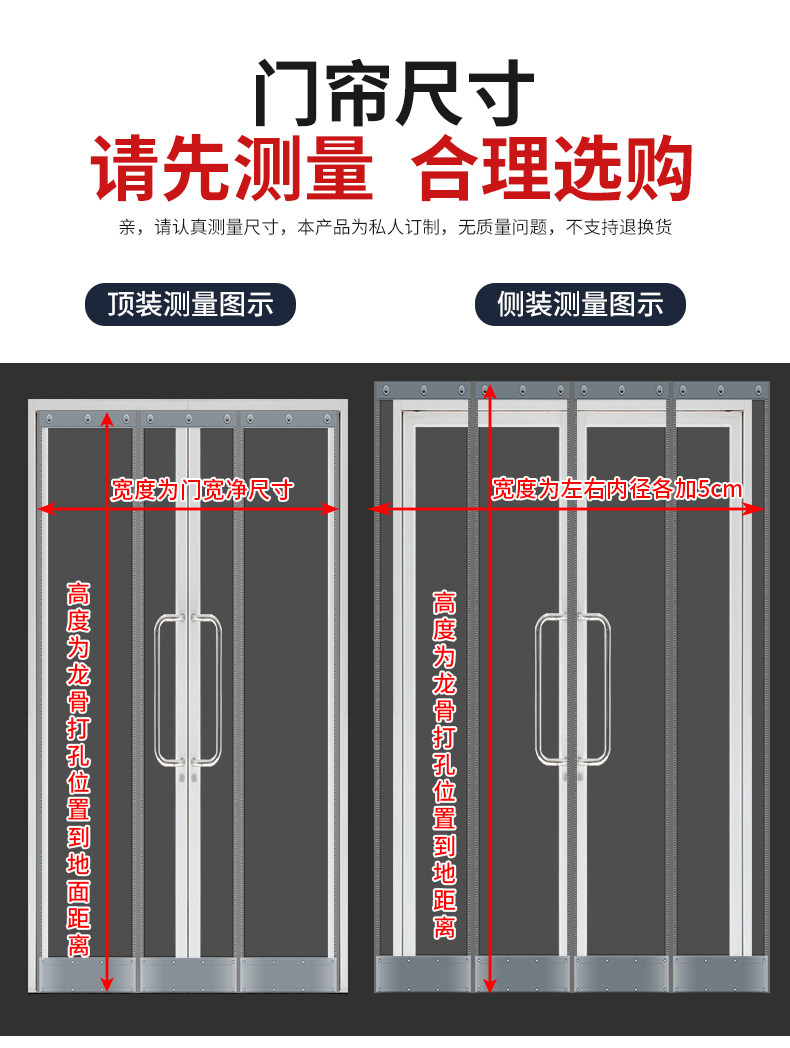 门帘尺寸
请先测量 合理选购

亲，请认真测量尺寸，本产品为私人订制，无质量问题，不支持退换货

顶装测量图示

侧装测量图示

宽度为门宽净尺寸

高度为龙骨打孔位置到地面距离

宽度为左右内径各加5cm

高度为龙骨打孔位置到地距离