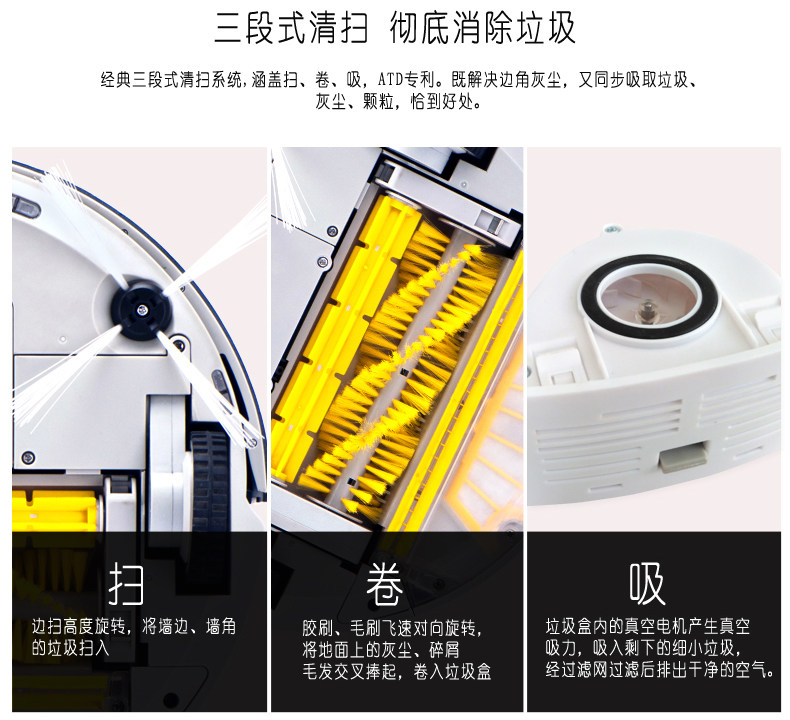 三段式清扫 彻底消除垃圾

经典三段式清扫系统,涵盖扫、卷、吸,ATD专利。既解决边角灰尘,又同步吸取垃圾、灰尘、颗粒,恰到好处。

扫

边扫高度旋转,将墙边、墙角的垃圾扫入

卷

胶刷、毛刷飞速对向旋转,将地面上的灰尘、碎屑毛发交叉捧起,卷入垃圾盒

吸

垃圾盒内的真空电机产生真空吸力,吸入剩下的细小垃圾,经过滤网过滤后排出干净的空气。