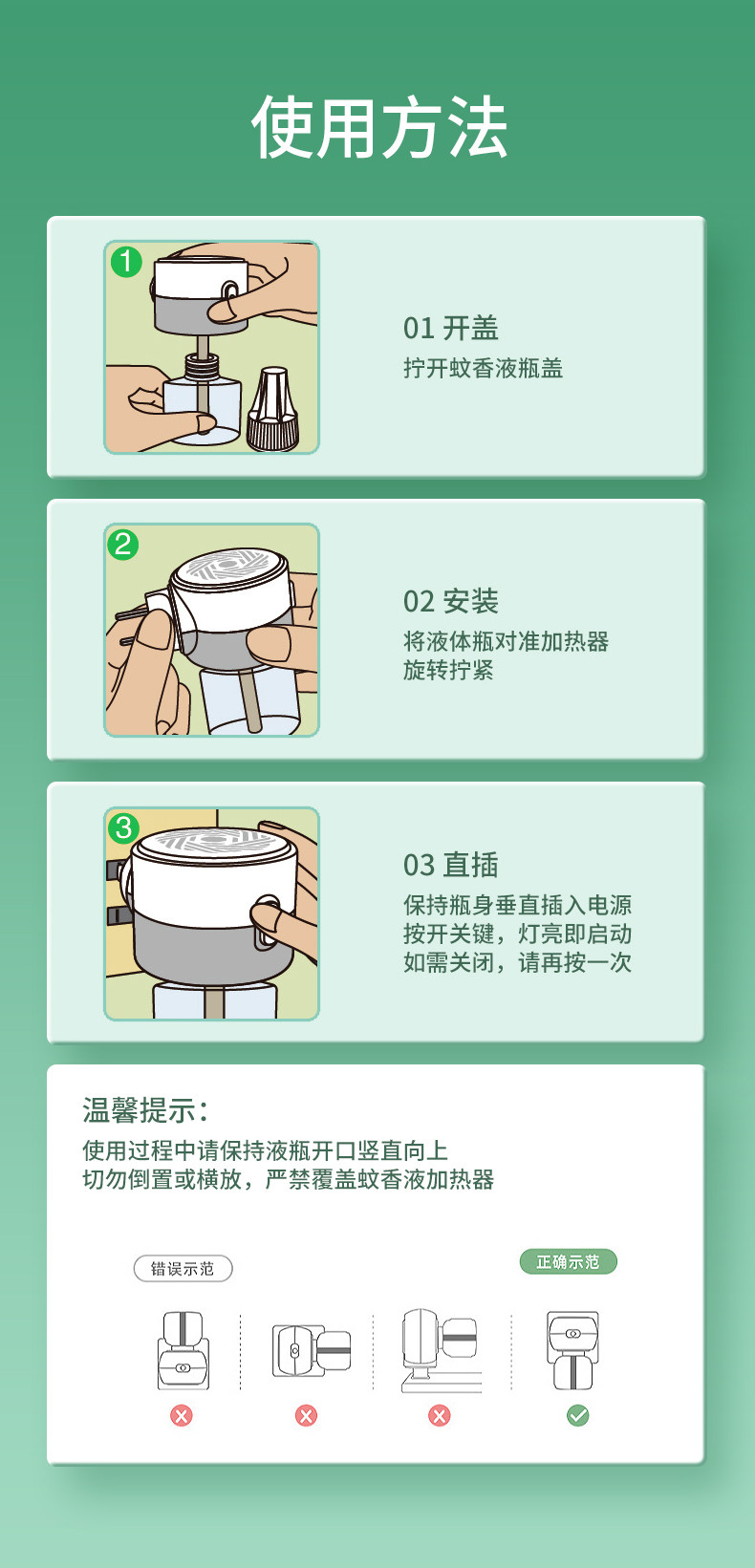 使用方法

1

01 开盖
拧开蚊香液瓶盖

2

02 安装
将液体瓶对准加热器
旋转拧紧

3

03 直插
保持瓶身垂直插入电源
按开关键，灯亮即启动
如需关闭，请再按一次

温馨提示：
使用过程中请保持液瓶开口竖直向上
切勿倒置或横放，严禁覆盖蚊香液加热器

错误示范

正确示范