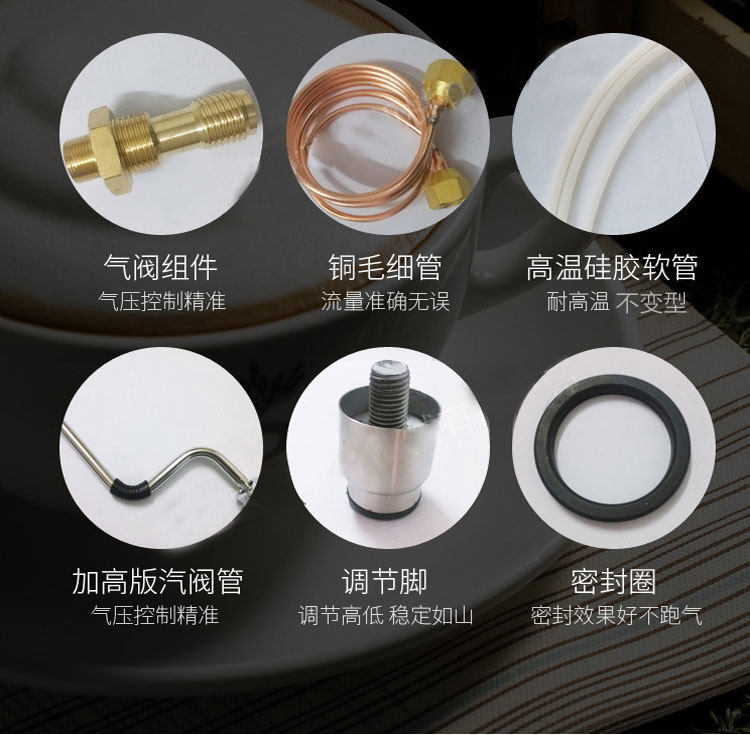 气阀组件
气压控制精准

铜毛细管
流量准确无误

高温硅胶软管
耐高温 不变型

加高版汽阀管
气压控制精准

调节脚
调节高低 稳定如山

密封圈
密封效果好不跑气