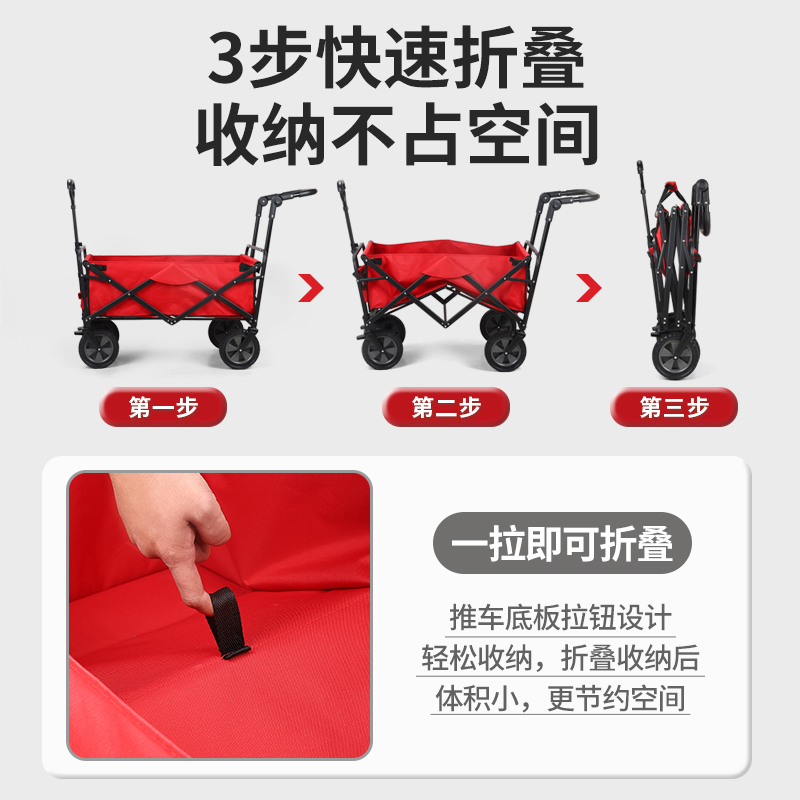 3步快速折叠
收纳不占空间

第一步

第二步

第三步

一拉即可折叠

推车底板拉钮设计
轻松收纳，折叠收纳后
体积小，更节约空间