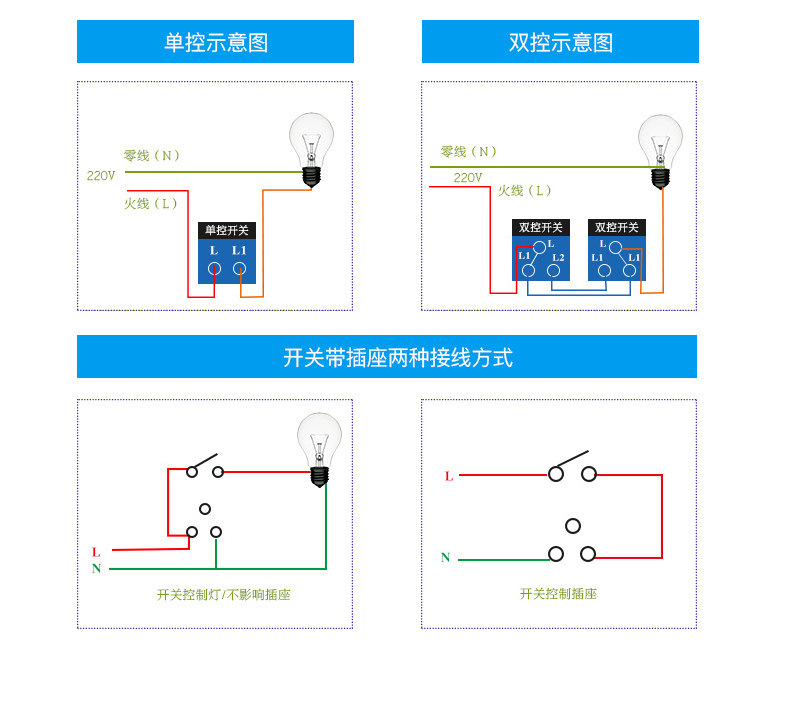 单控示意图

零线（N）
220V
火线（L）
单控开关
L L1

双控示意图

零线（N）
220V
火线（L）
双控开关
L L1 L2
双控开关
L L1 L1

开关带插座两种接线方式

L
N
开关控制灯/不影响插座

L
N
开关控制插座