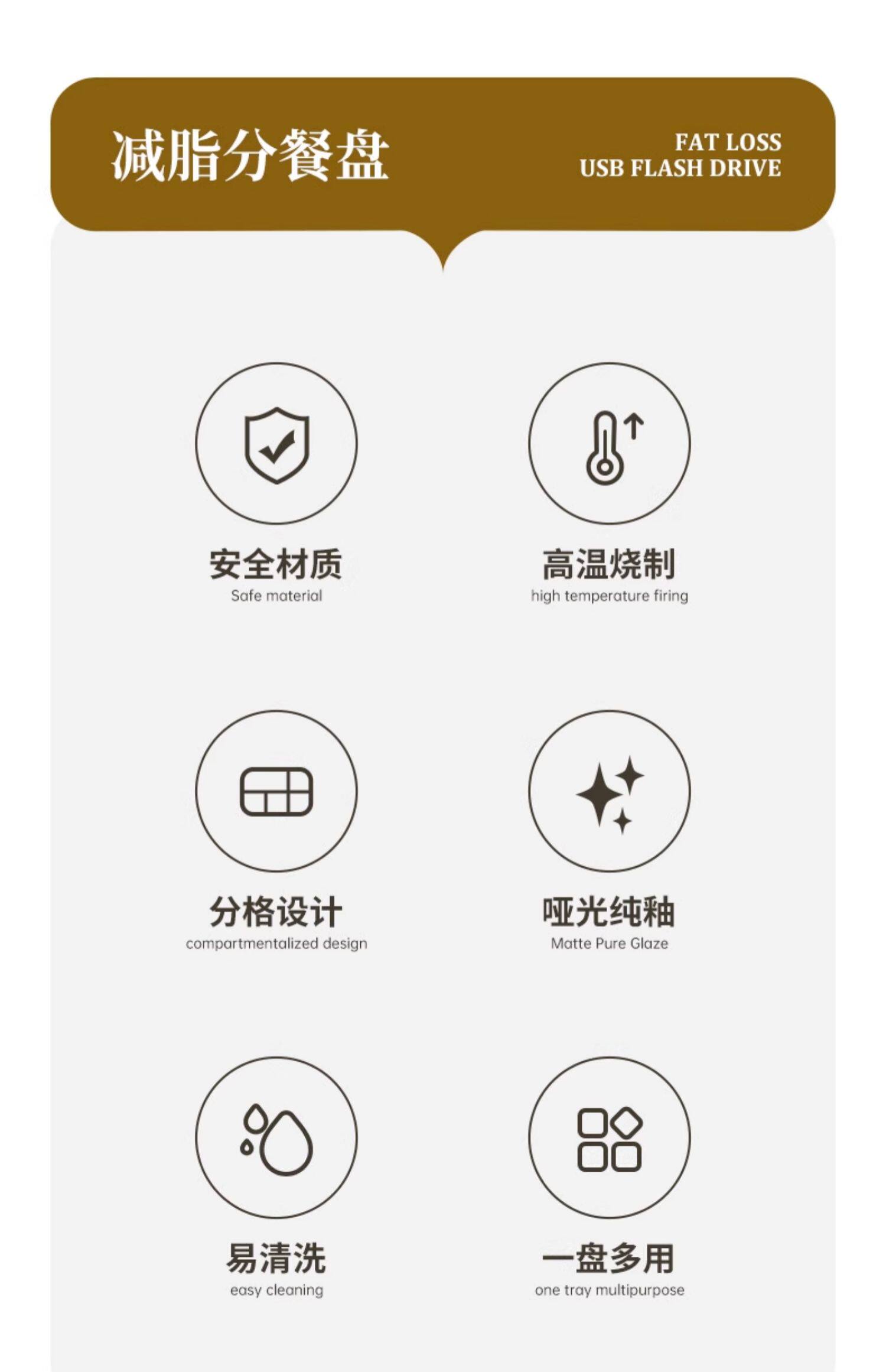 减脂分餐盘

FAT LOSS
USB FLASH DRIVE

安全材质
Safe material

高温烧制
high temperature firing

分格设计
compartmentalized design

哑光纯釉
Matte Pure Glaze

易清洗
easy cleaning

一盘多用
one tray multipurpose