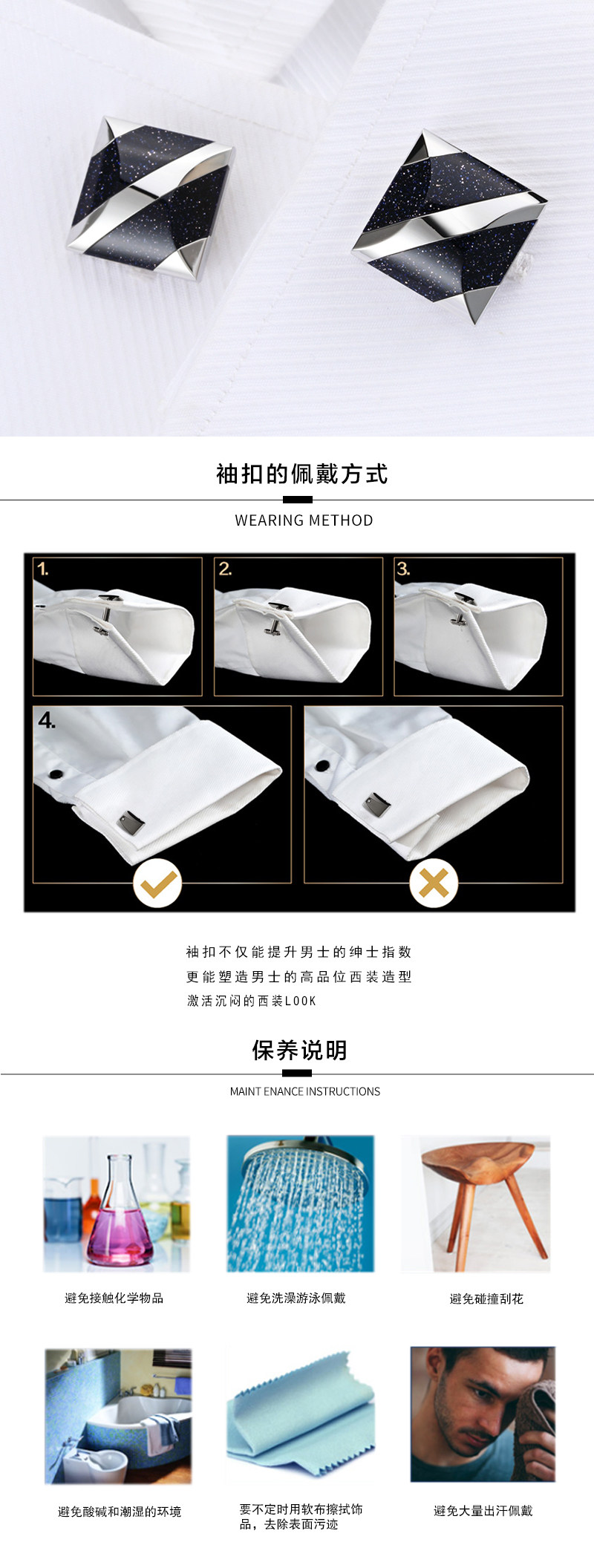 袖扣的佩戴方式

WEARING METHOD

1.

2.

3.

4.

袖扣不仅能提升男士的绅士指数
更能塑造男士的高品位西装造型
激活沉闷的西装LOOK

保养说明

MAINT ENANCE INSTRUCTIONS

避免接触化学物品

避免洗澡游泳佩戴

避免碰撞刮花

避免酸碱和潮湿的环境

要不定时用软布擦拭饰品，去除表面污迹

避免大量出汗佩戴