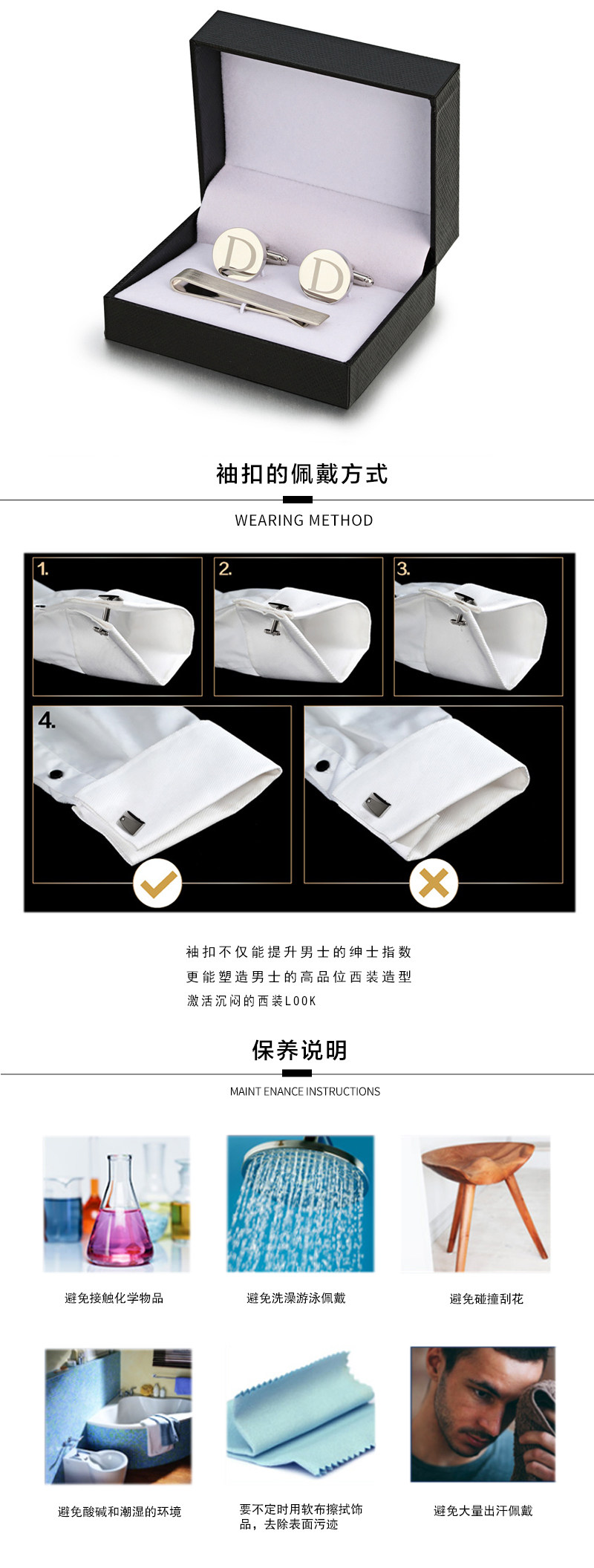 D D

袖扣的佩戴方式

WEARING METHOD

1.

2.

3.

4.

袖扣不仅能提升男士的绅士指数
更能塑造男士的高品位西装造型
激活沉闷的西装LOOK

保养说明

MAINT ENANCE INSTRUCTIONS

避免接触化学物品

避免洗澡游泳佩戴

避免碰撞刮花

避免酸碱和潮湿的环境

要不定时用软布擦拭饰品，去除表面污迹

避免大量出汗佩戴