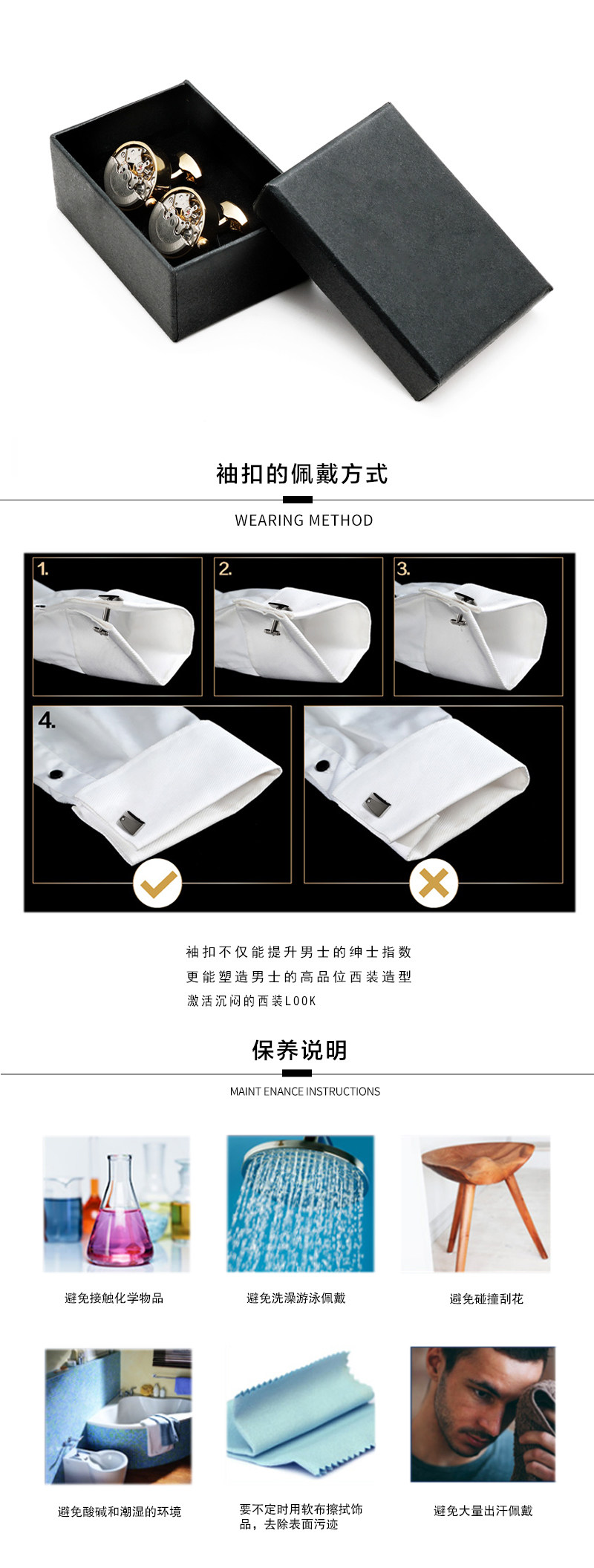 袖扣的佩戴方式

WEARING METHOD

1.

2.

3.

4.

袖扣不仅能提升男士的绅士指数

更能塑造男士的高品位西装造型

激活沉闷的西装LOOK

保养说明

MAINT ENANCE INSTRUCTIONS

避免接触化学物品

避免洗澡游泳佩戴

避免碰撞刮花

避免酸碱和潮湿的环境

要不定时用软布擦拭饰品，去除表面污迹

避免大量出汗佩戴