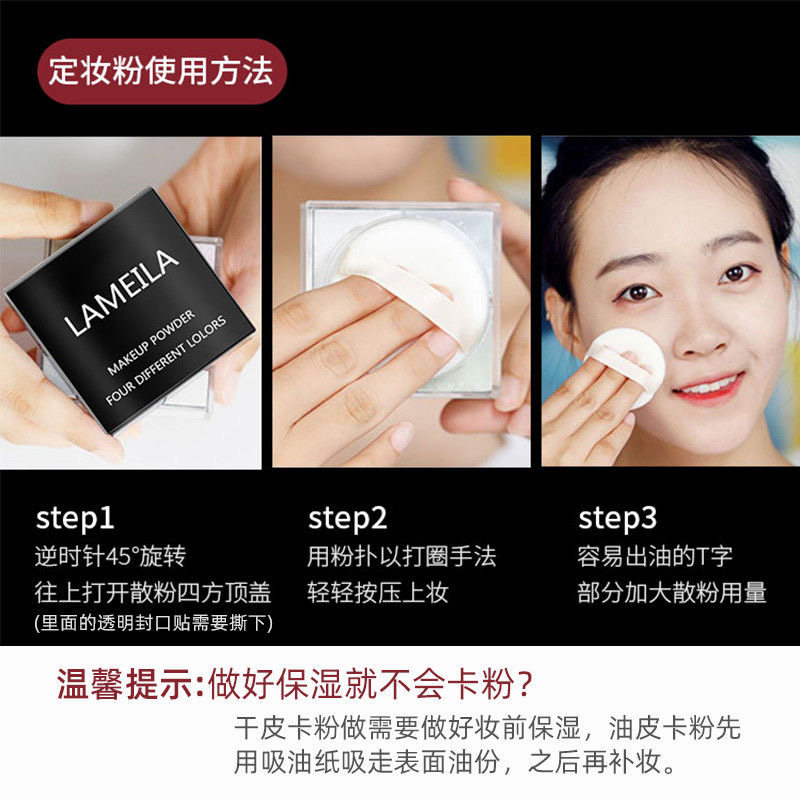 定妆粉使用方法

LAMEILA
MAKEUP POWDER
FOUR DIFFERENT LOLORS

step1
逆时针45°旋转
往上打开散粉四方顶盖
(里面的透明封口贴需要撕下)

step2
用粉扑以打圈手法
轻轻按压上妆

step3
容易出油的T字
部分加大散粉用量

温馨提示:做好保湿就不会卡粉?
干皮卡粉做需要做好妆前保湿，油皮卡粉先用吸油纸吸走表面油份，之后再补妆。