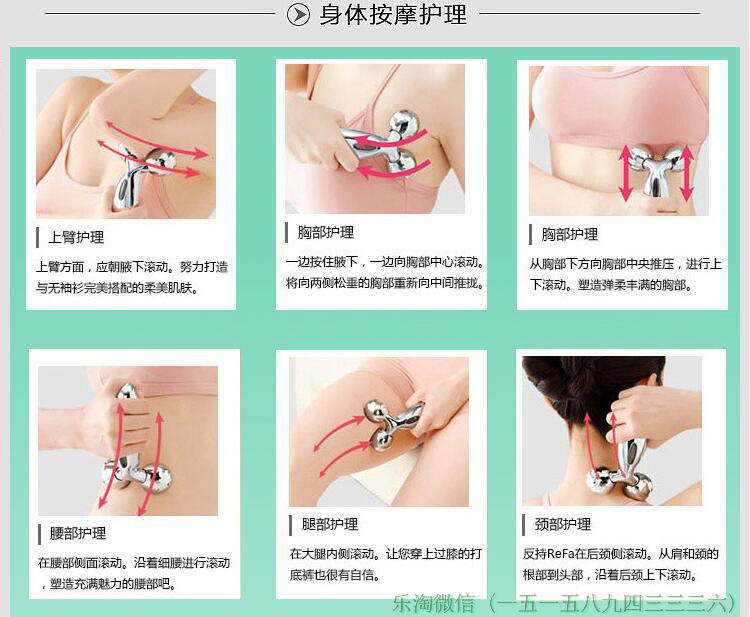 身体按摩护理

上臂护理

上臂方面，应朝腋下滚动。努力打造与无袖衫完美搭配的柔美肌肤。

胸部护理

一边按住腋下，一边向胸部中心滚动。将向两侧松垂的胸部重新向中间推拢。

胸部护理

从胸部下方向胸部中央推压，进行上下滚动。塑造弹柔丰满的胸部。

腰部护理

在腰部侧面滚动。沿着细腰进行滚动，塑造充满魅力的腰部吧。

腿部护理

在大腿内侧滚动。让您穿上过膝的打底裤也很有自信。

颈部护理

反持ReFa在后颈侧滚动。从肩和颈的根部到头部，沿着后颈上下滚动。

乐淘微信（一五一五八九四三三三六）