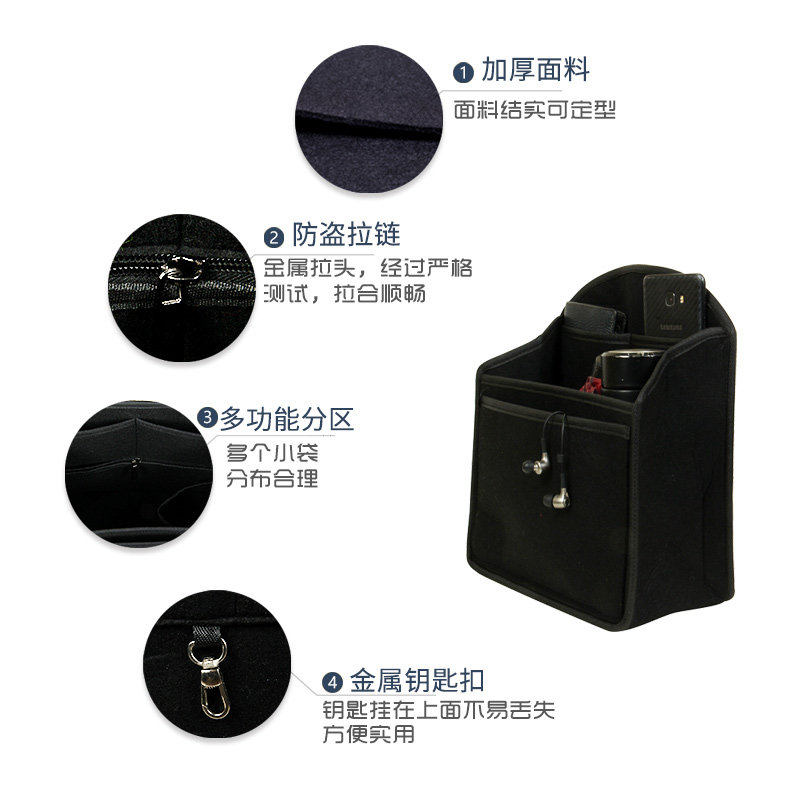 1 加厚面料
面料结实可定型

2 防盗拉链
金属拉头，经过严格测试，拉合顺畅

3 多功能分区
多个小袋
分布合理

SAMSUNG

4 金属钥匙扣
钥匙挂在上面不易丢失
方便实用