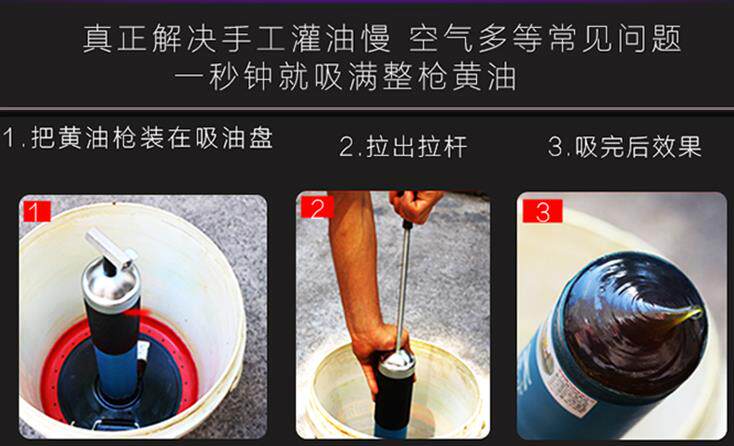 真正解决手工灌油慢 空气多等常见问题
一秒钟就吸满整枪黄油

1.把黄油枪装在吸油盘

2.拉出拉杆

3.吸完后效果

1

2

3