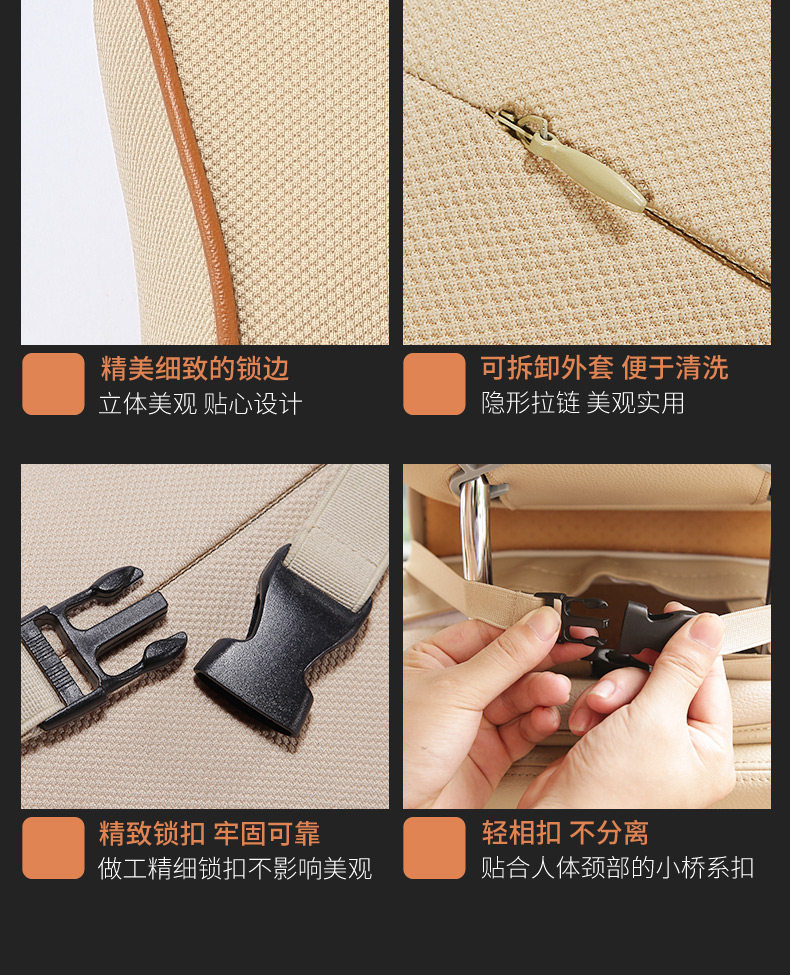 精美细致的锁边
立体美观 贴心设计

可拆卸外套 便于清洗
隐形拉链 美观实用

精致锁扣 牢固可靠
做工精细锁扣不影响美观

轻相扣 不分离
贴合人体颈部的小桥系扣