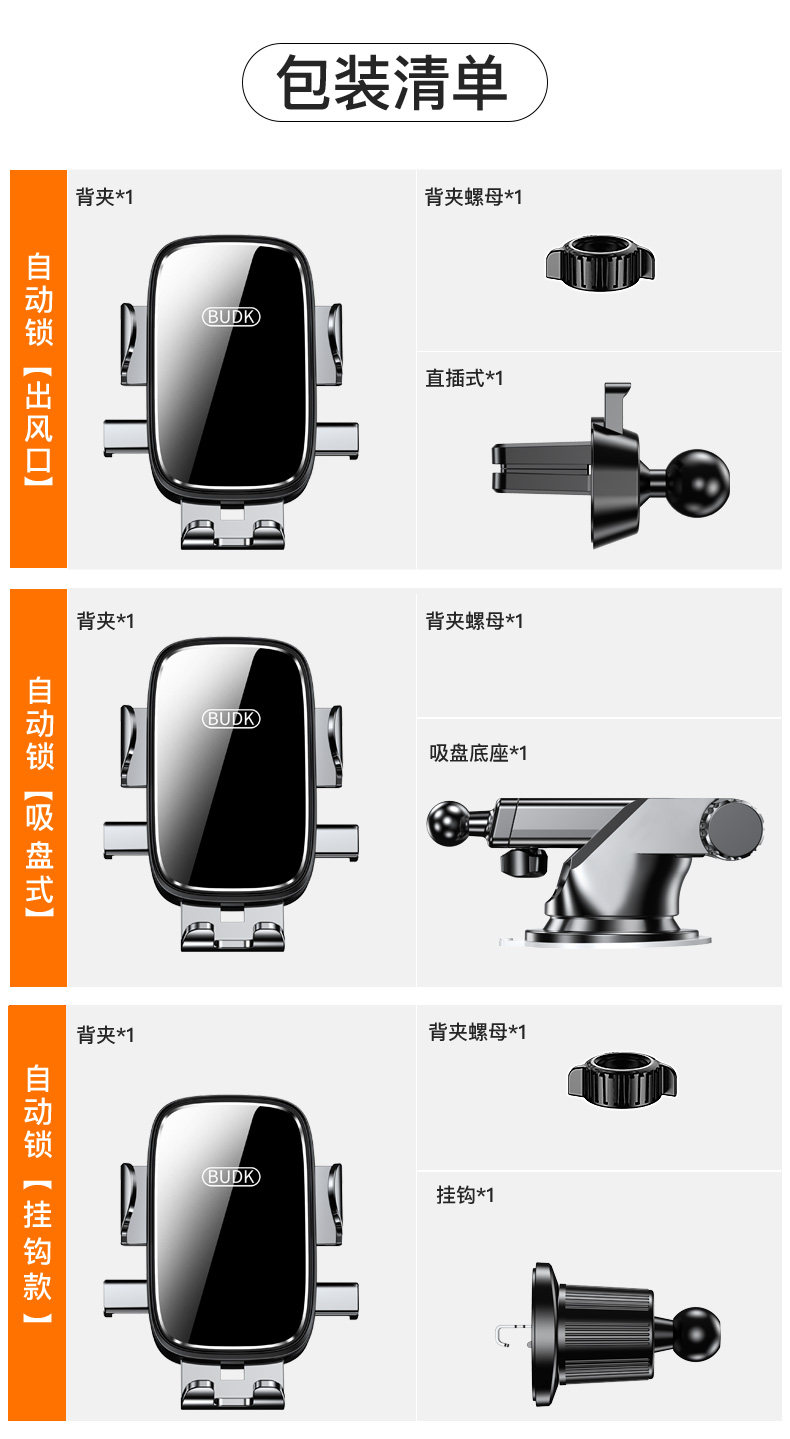 包装清单

自动锁【出风口】

背夹*1

BUDK

背夹螺母*1

直插式*1

自动锁【吸盘式】

背夹*1

BUDK

背夹螺母*1

吸盘底座*1

自动锁【挂钩款】

背夹*1

BUDK

背夹螺母*1

挂钩*1