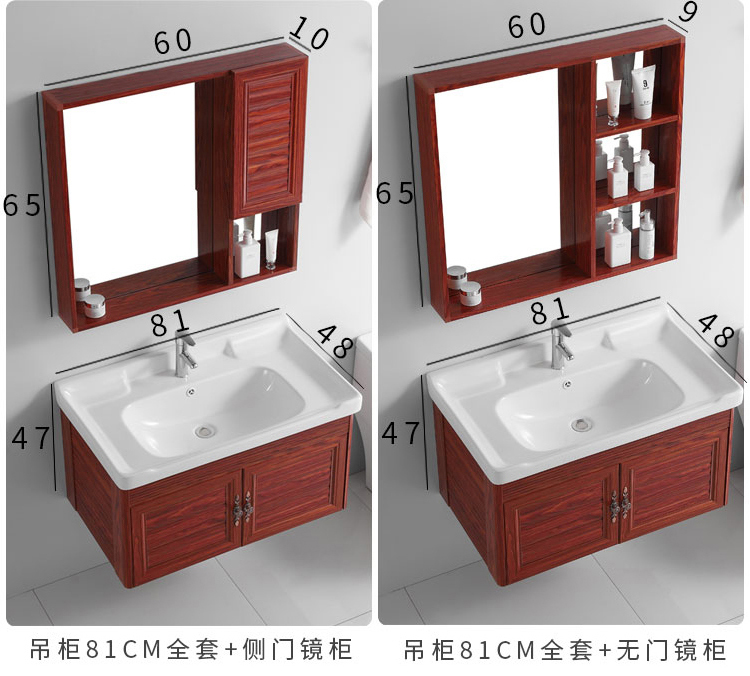 60
10
65
81
48
47

吊柜81CM全套+侧门镜柜

60
9
65
81
48
47

吊柜81CM全套+无门镜柜