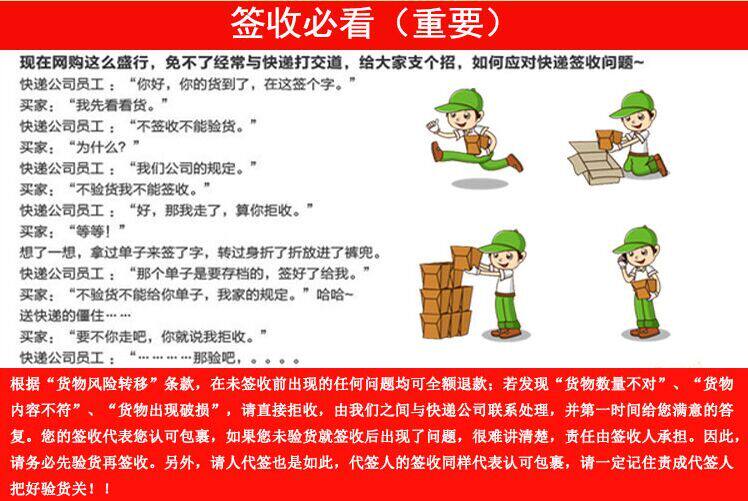 签收必看（重要）

现在网购这么盛行，免不了经常与快递打交道，给大家支个招，如何应对快递签收问题~

快递公司员工：“你好，你的货到了，在这签个字。”
买家：“我先看看货。”
快递公司员工：“不签收不能验货。”
买家：“为什么？”
快递公司员工：“我们公司的规定。”
买家：“不验货我不能签收。”
快递公司员工：“好，那我走了，算你拒收。”
买家：“等等！”
想了一想，拿过单子来签了字，转过身折了折放进了裤兜。
快递公司员工：“那个单子是要存档的，签好了给我。”
买家：“不验货不能给你单子，我家的规定。”哈哈~
送快递的僵住……
买家：“要不你走吧，你就说我拒收。”
快递公司员工：“…………那验吧，。。。。

根据“货物风险转移”条款，在未签收前出现的任何问题均可全额退款；若发现“货物数量不对”、“货物内容不符”、“货物出现破损”，请直接拒收，由我们之间与快递公司联系处理，并第一时间给您满意的答复。您的签收代表您认可包裹，如果您未验货就签收后出现了问题，很难讲清楚，责任由签收人承担。因此，请务必先验货再签收。另外，请人代签也是如此，代签人的签收同样代表认可包裹，请一定记住责成代签人把好验货关！！