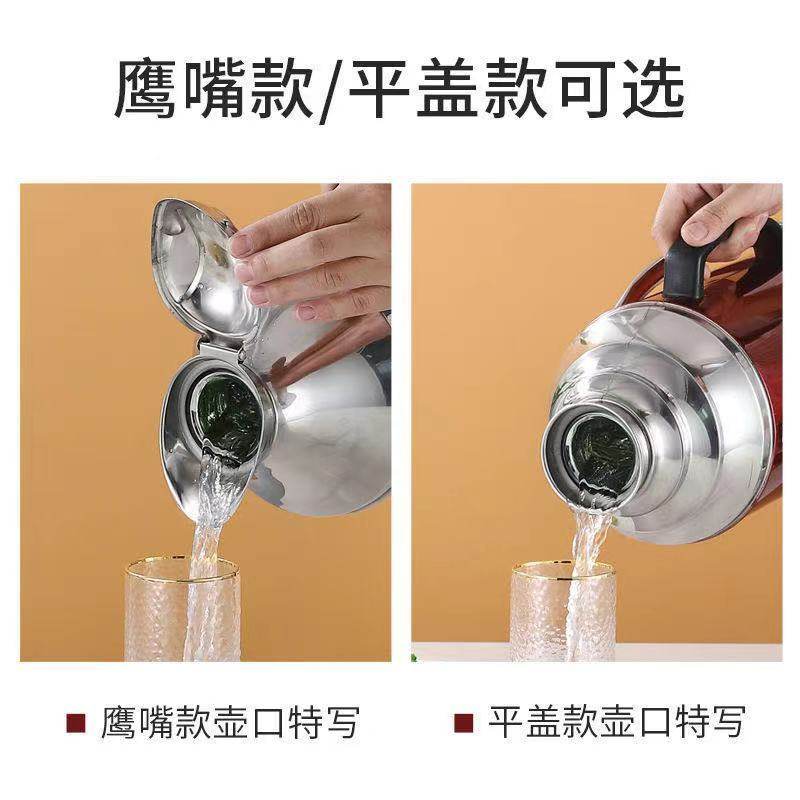 鹰嘴款/平盖款可选

■ 鹰嘴款壶口特写

■ 平盖款壶口特写