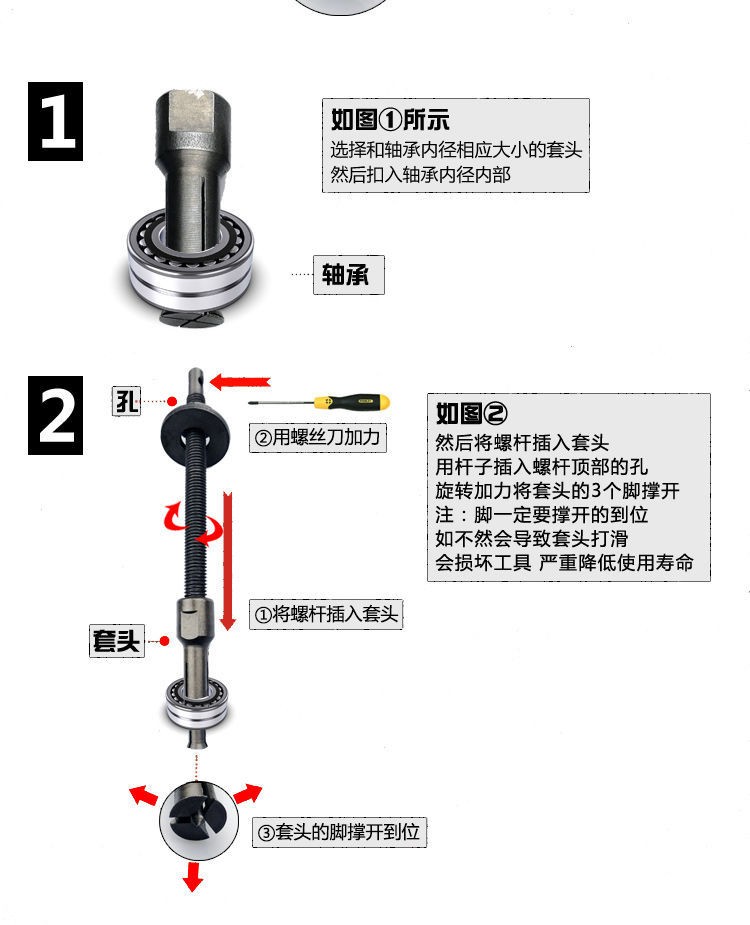 1

如图①所示
选择和轴承内径相应大小的套头
然后扣入轴承内径内部

轴承

2

孔

②用螺丝刀加力

如图②
然后将螺杆插入套头
用杆子插入螺杆顶部的孔
旋转加力将套头的3个脚撑开
注：脚一定要撑开的到位
如不然会导致套头打滑
会损坏工具 严重降低使用寿命

①将螺杆插入套头

套头

③套头的脚撑开到位