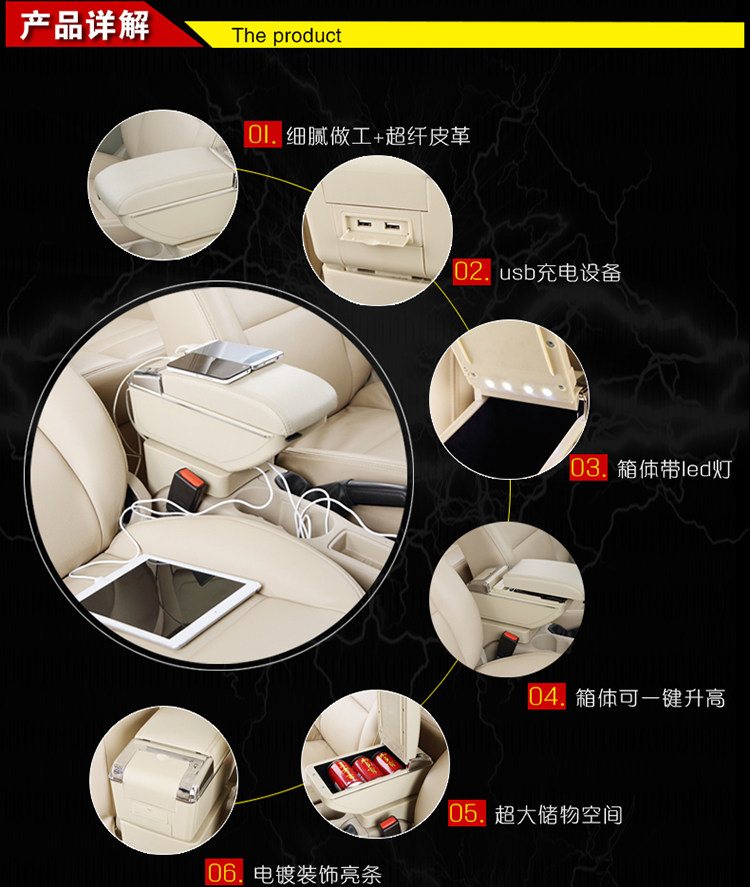 产品详解 The product

01. 细腻做工+超纤皮革

02. usb充电设备

03. 箱体带led灯

04. 箱体可一键升高

05. 超大储物空间

06. 电镀装饰亮条