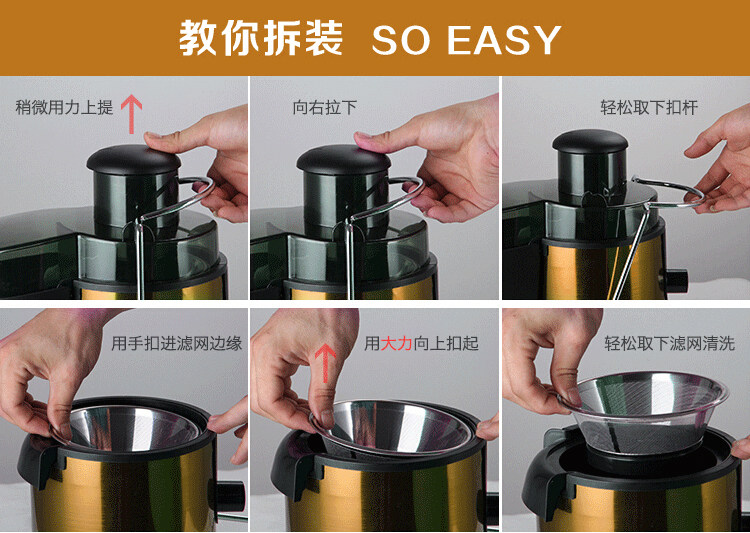 教你拆装 SO EASY

稍微用力上提

向右拉下

轻松取下扣杆

用手扣进滤网边缘

用大力向上扣起

轻松取下滤网清洗