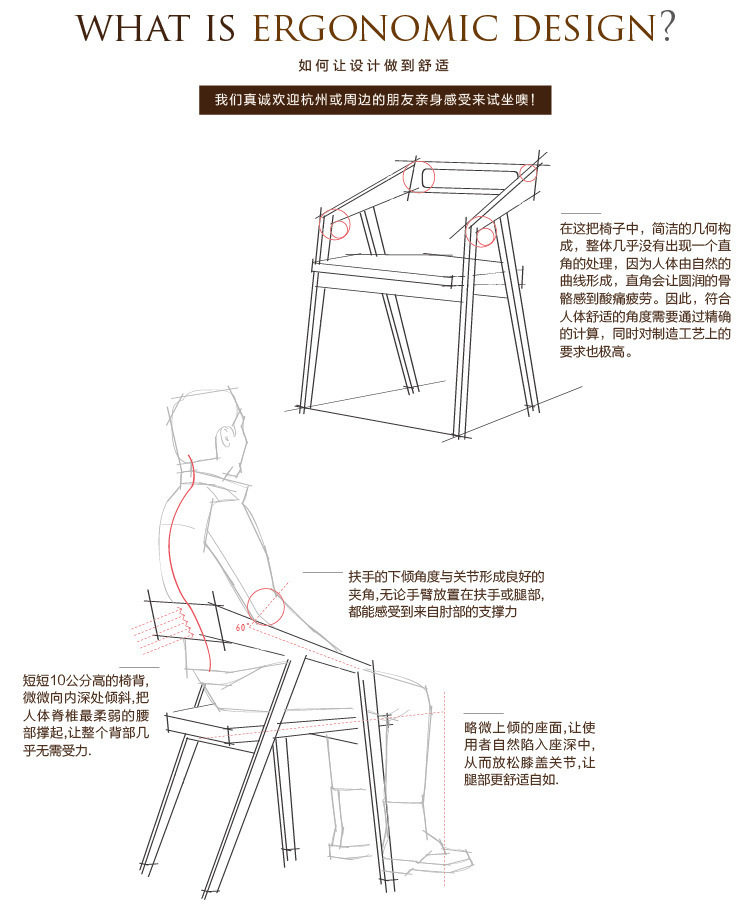 WHAT IS ERGONOMIC DESIGN?

如何让设计做到舒适

我们真诚欢迎杭州或周边的朋友亲身感受来试坐噢!

在这把椅子中，简洁的几何构成，整体几乎没有出现一个直角的处理，因为人体由自然的曲线形成，直角会让圆润的骨骼感到酸痛疲劳。因此，符合人体舒适的角度需要通过精确的计算，同时对制造工艺上的要求也极高。

扶手的下倾角度与关节形成良好的夹角,无论手臂放置在扶手或腿部,都能感受到来自肘部的支撑力

60°

短短10公分高的椅背,微微向内深处倾斜,把人体脊椎最柔弱的腰部撑起,让整个背部几乎无需受力.

略微上倾的座面,让使用者自然陷入座深中,从而放松膝盖关节,让腿部更舒适自如.