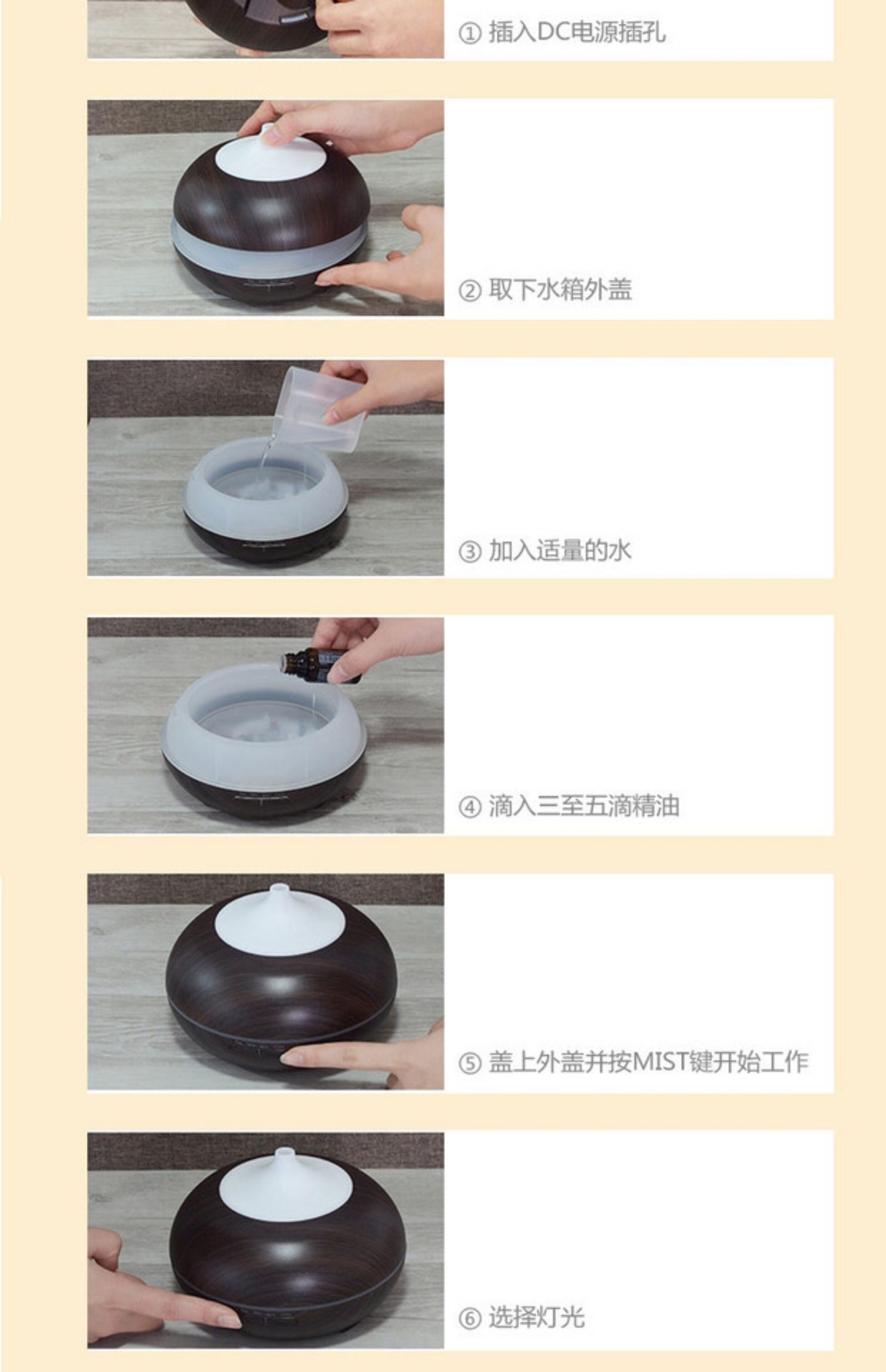 ① 插入DC电源插孔

② 取下水箱外盖

③ 加入适量的水

④ 滴入三至五滴精油

⑤ 盖上外盖并按MIST键开始工作

⑥ 选择灯光