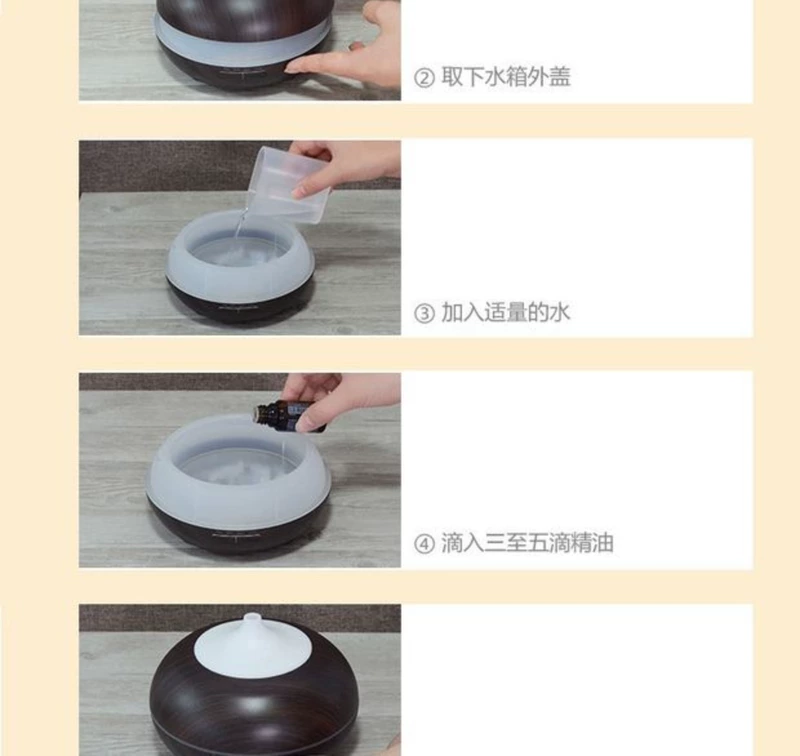 ② 取下水箱外盖

③ 加入适量的水

④ 滴入三至五滴精油