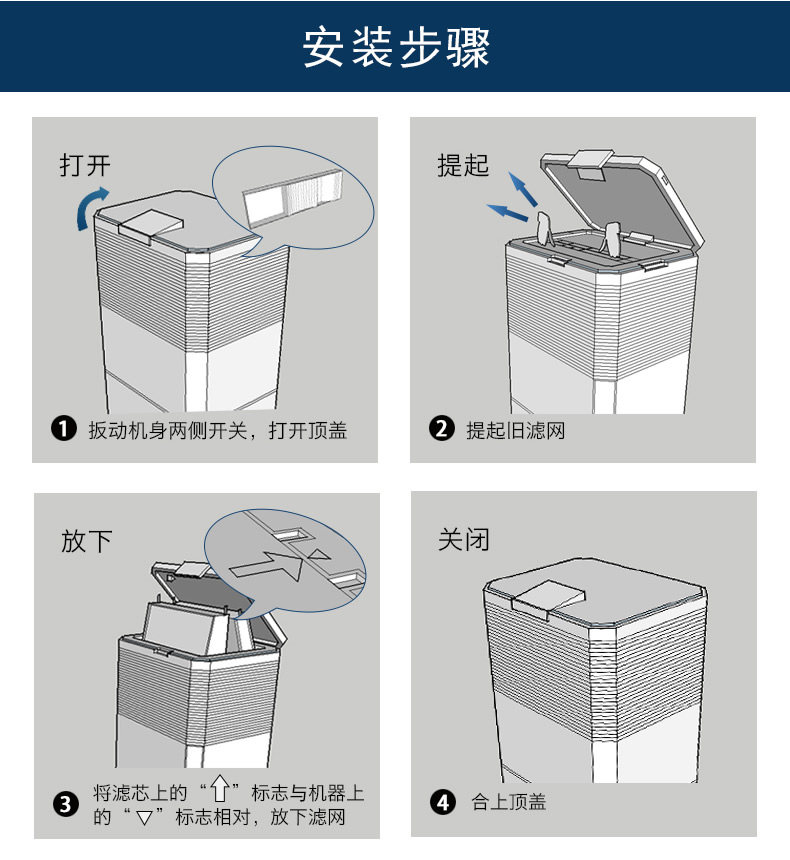 安装步骤

打开

❶ 扳动机身两侧开关，打开顶盖

提起

❷ 提起旧滤网

放下

❸ 将滤芯上的“⇧”标志与机器上的“▽”标志相对，放下滤网

关闭

❹ 合上顶盖