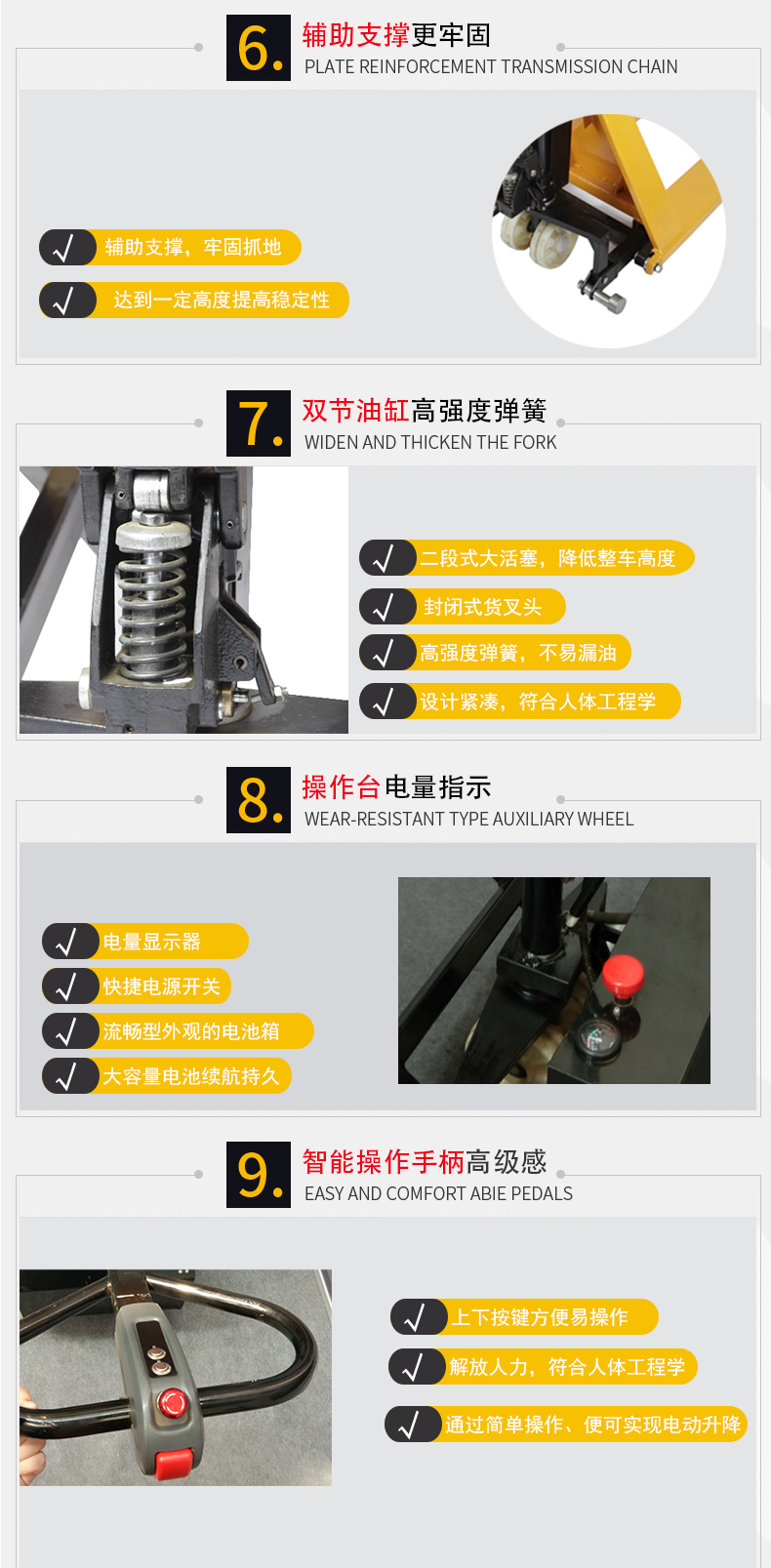 6. 辅助支撑更牢固
PLATE REINFORCEMENT TRANSMISSION CHAIN

√ 辅助支撑，牢固抓地
√ 达到一定高度提高稳定性

7. 双节油缸高强度弹簧
WIDEN AND THICKEN THE FORK

√ 二段式大活塞，降低整车高度
√ 封闭式货叉头
√ 高强度弹簧，不易漏油
√ 设计紧凑，符合人体工程学

8. 操作台电量指示
WEAR-RESISTANT TYPE AUXILIARY WHEEL

√ 电量显示器
√ 快捷电源开关
√ 流畅型外观的电池箱
√ 大容量电池续航持久

9. 智能操作手柄高级感
EASY AND COMFORT ABIE PEDALS

√ 上下按键方便易操作
√ 解放人力，符合人体工程学
√ 通过简单操作、便可实现电动升降