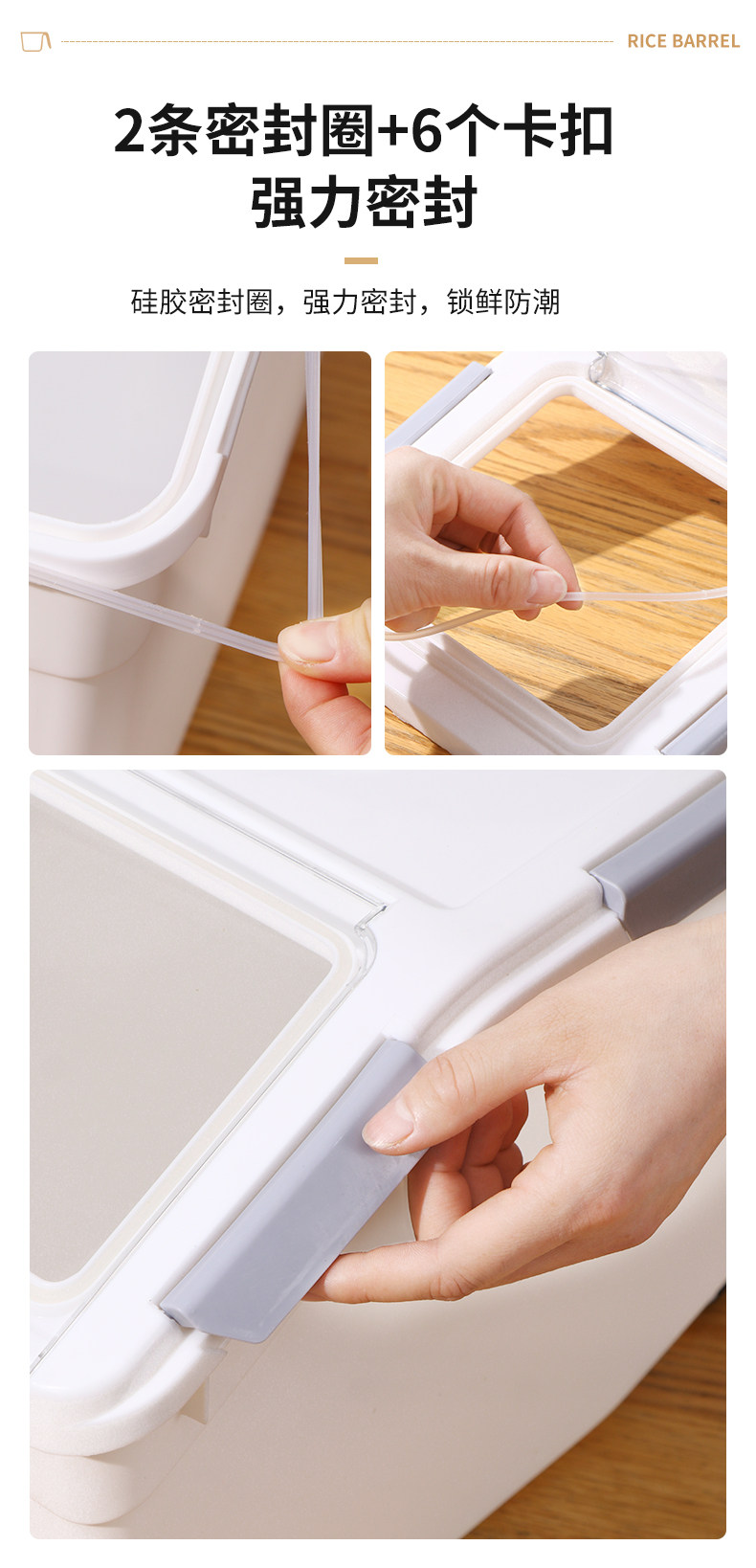 RICE BARREL

2条密封圈+6个卡扣
强力密封

硅胶密封圈，强力密封，锁鲜防潮