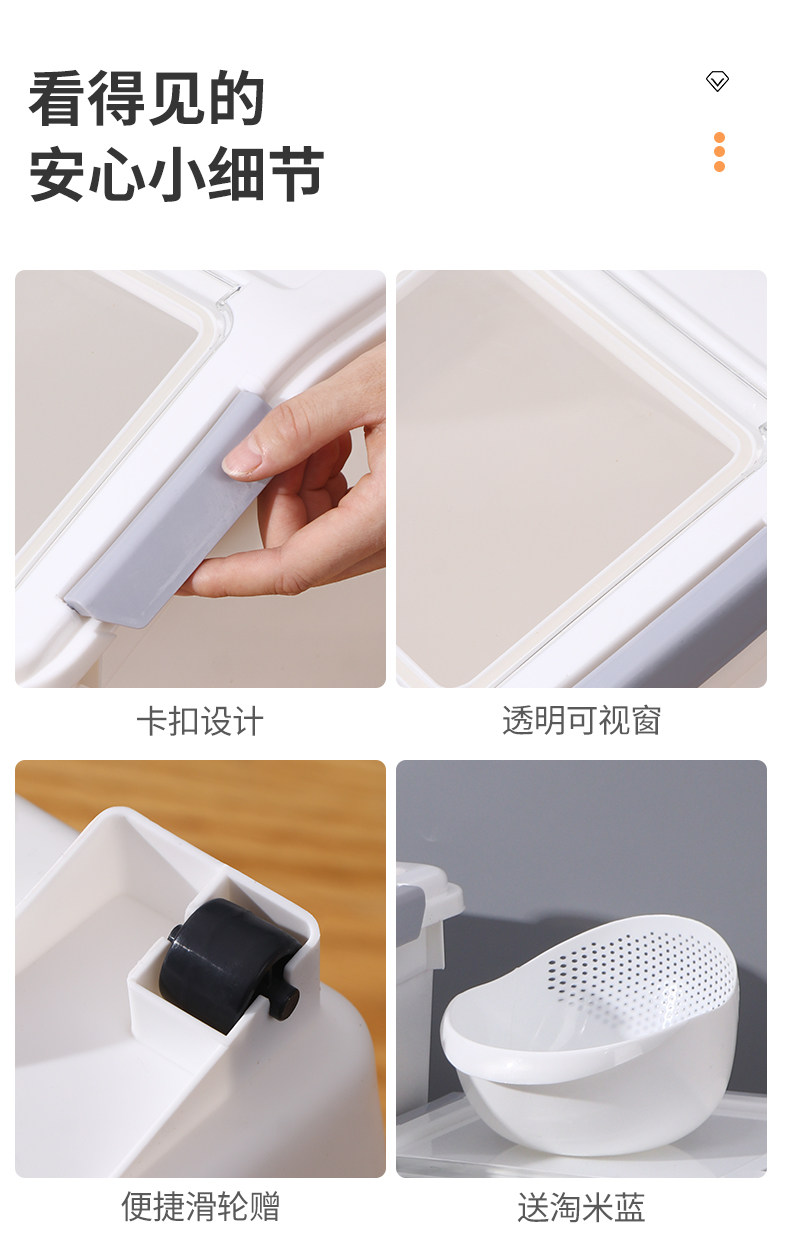 看得见的
安心小细节

卡扣设计

透明可视窗

便捷滑轮赠

送淘米蓝