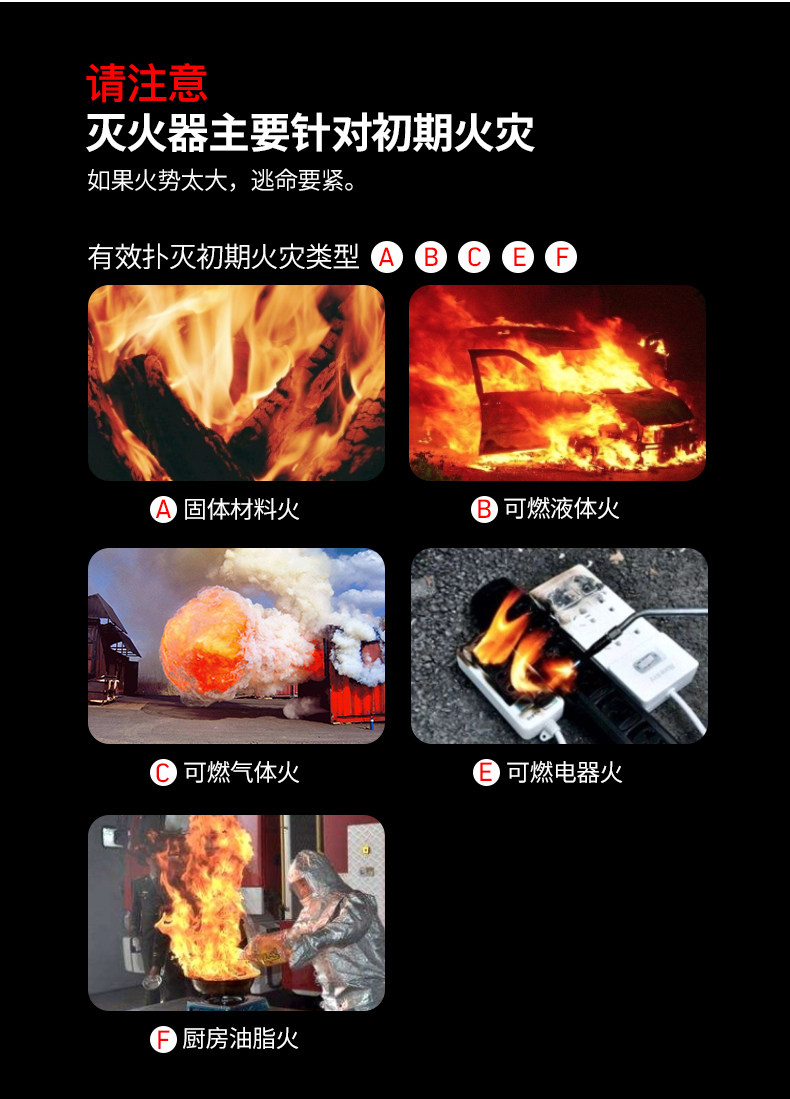 请注意
灭火器主要针对初期火灾
如果火势太大，逃命要紧。

有效扑灭初期火灾类型 A B C E F

A 固体材料火

B 可燃液体火

C 可燃气体火

E 可燃电器火

F 厨房油脂火