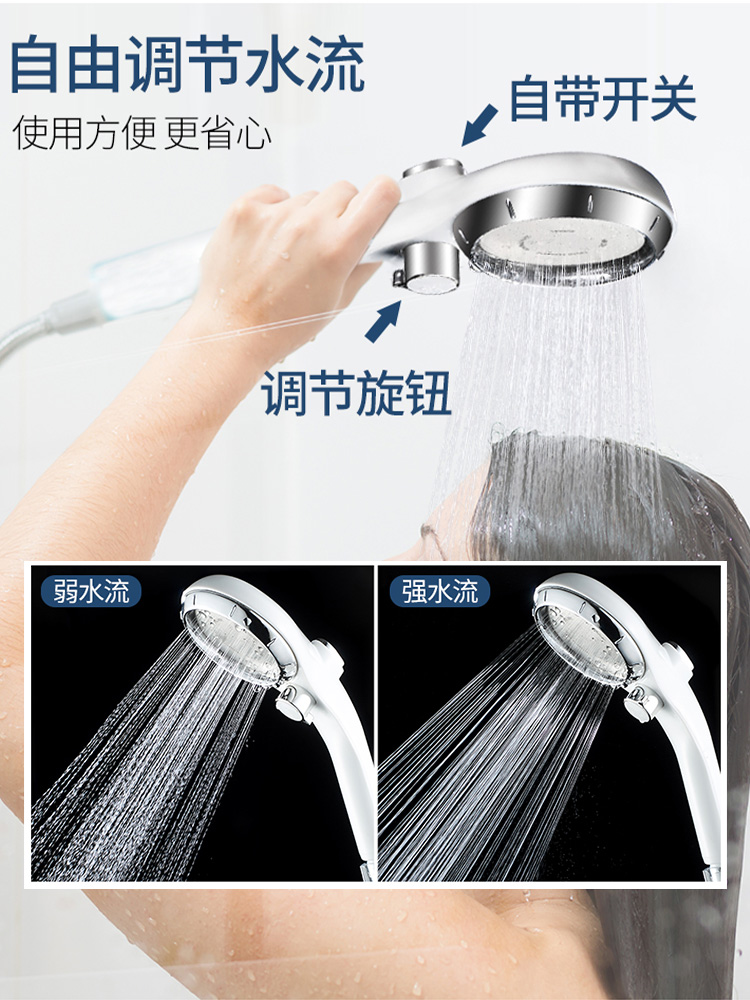 自由调节水流
使用方便 更省心

自带开关

调节旋钮

弱水流

强水流