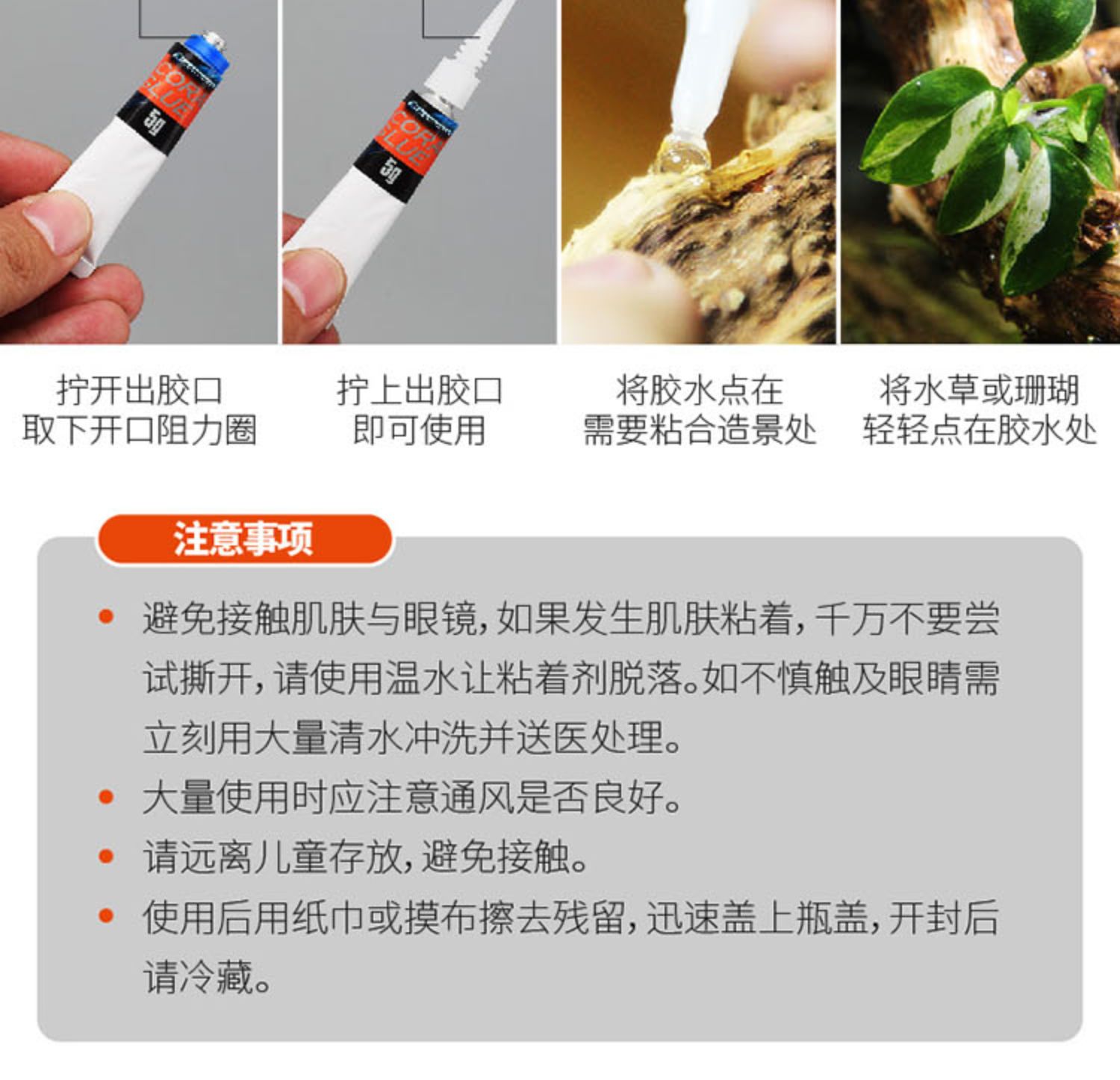 CORAL GLUE 5g

CORAL GLUE 5g

拧开出胶口
取下开口阻力圈

拧上出胶口
即可使用

将胶水点在
需要粘合造景处

将水草或珊瑚
轻轻点在胶水处

注意事项

• 避免接触肌肤与眼镜，如果发生肌肤粘着，千万不要尝试撕开，请使用温水让粘着剂脱落。如不慎触及眼睛需立刻用大量清水冲洗并送医处理。

• 大量使用时应注意通风是否良好。

• 请远离儿童存放，避免接触。

• 使用后用纸巾或摸布擦去残留，迅速盖上瓶盖，开封后请冷藏。