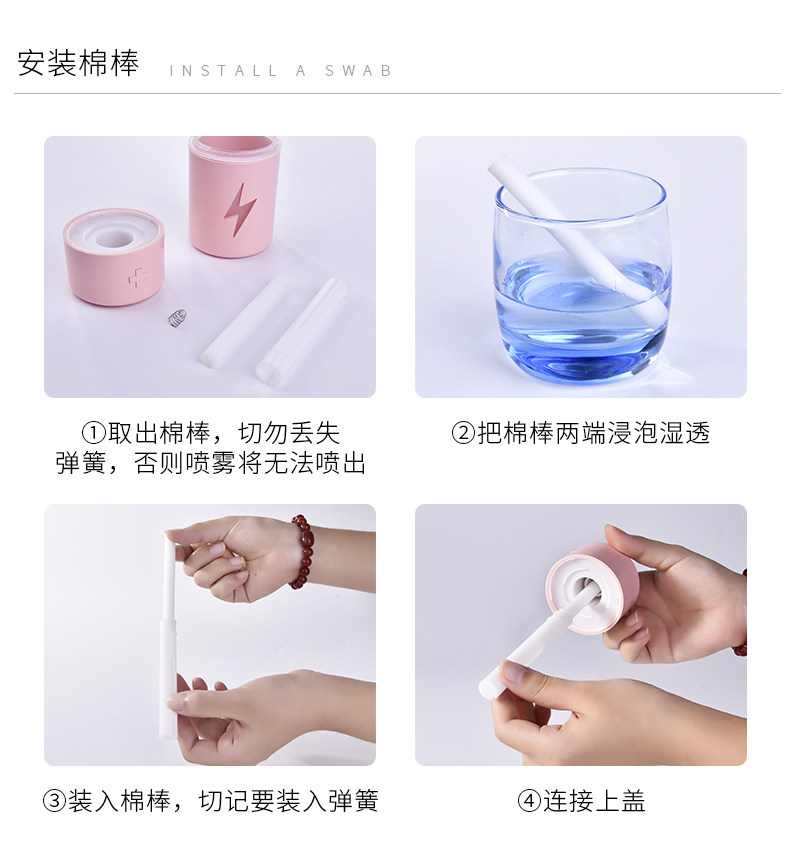 安装棉棒 INSTALL A SWAB

①取出棉棒，切勿丢失弹簧，否则喷雾将无法喷出

②把棉棒两端浸泡湿透

③装入棉棒，切记要装入弹簧

④连接上盖