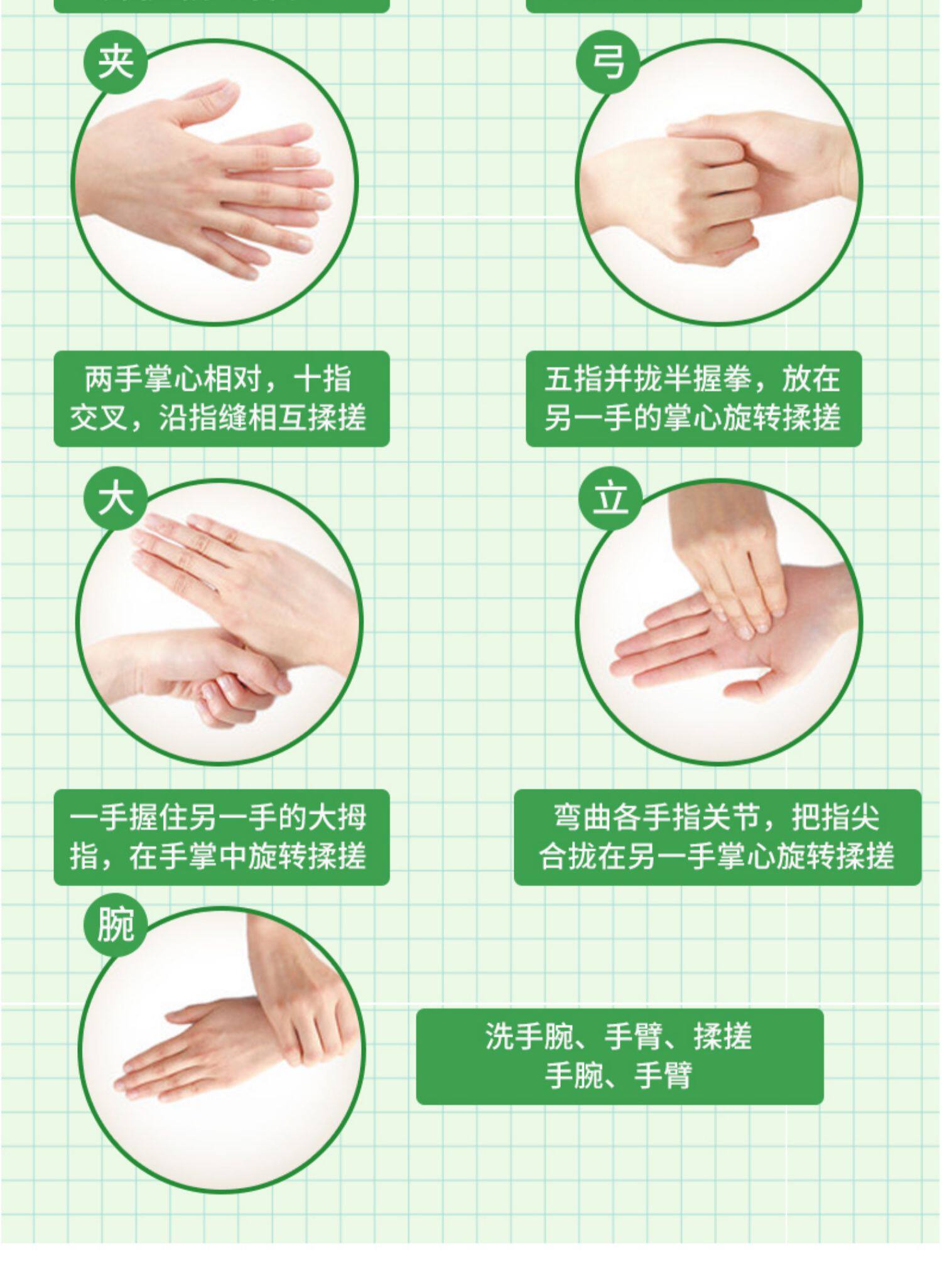 夹

弓

两手掌心相对，十指交叉，沿指缝相互揉搓

五指并拢半握拳，放在另一手的掌心旋转揉搓

大

立

一手握住另一手的大拇指，在手掌中旋转揉搓

弯曲各手指关节，把指尖合拢在另一手掌心旋转揉搓

腕

洗手腕、手臂、揉搓手腕、手臂