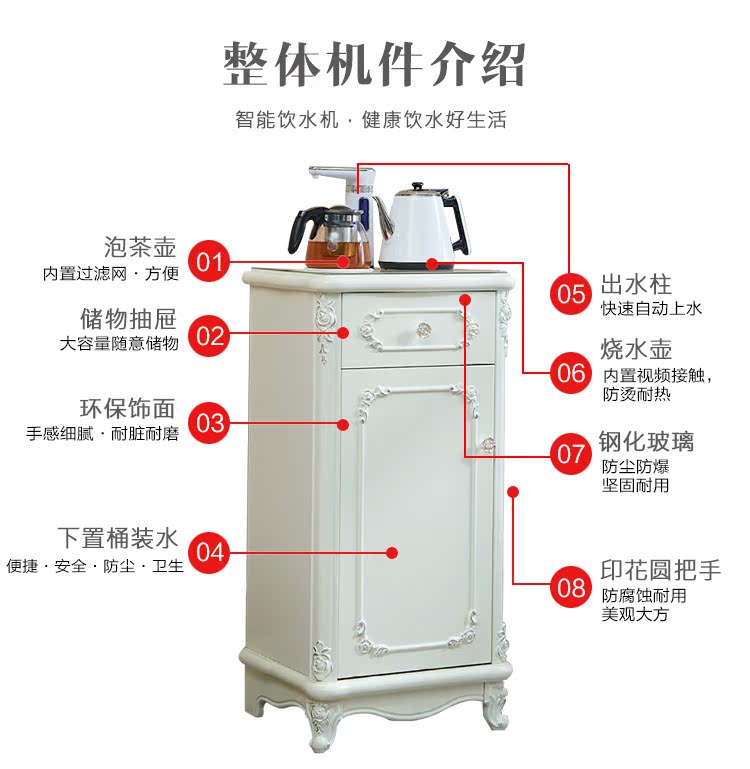 整体机件介绍

智能饮水机 · 健康饮水好生活

泡茶壶
内置过滤网 · 方便
01

储物抽屉
大容量随意储物
02

环保饰面
手感细腻 · 耐脏耐磨
03

下置桶装水
便捷 · 安全 · 防尘 · 卫生
04

05
出水柱
快速自动上水

06
烧水壶
内置视频接触，防烫耐热

07
钢化玻璃
防尘防爆
坚固耐用

08
印花圆把手
防腐蚀耐用
美观大方