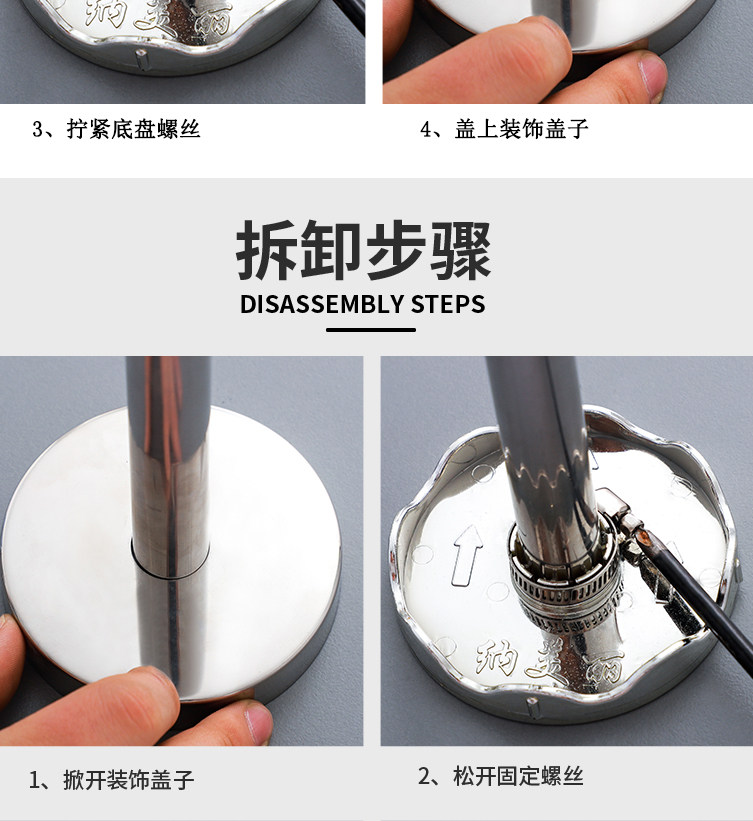 纳美丽

3、拧紧底盘螺丝

4、盖上装饰盖子

拆卸步骤
DISASSEMBLY STEPS

纳美丽

1、掀开装饰盖子

2、松开固定螺丝