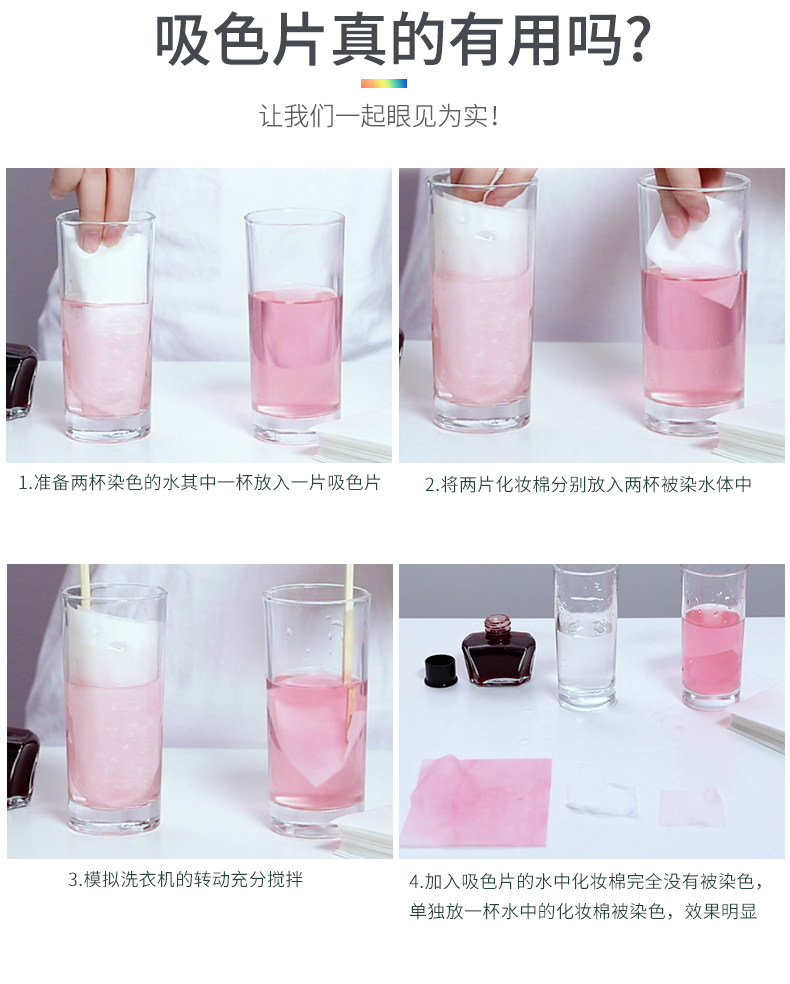 吸色片真的有用吗?

让我们一起眼见为实!

1.准备两杯染色的水其中一杯放入一片吸色片

2.将两片化妆棉分别放入两杯被染水体中

3.模拟洗衣机的转动充分搅拌

4.加入吸色片的水中化妆棉完全没有被染色，单独放一杯水中的化妆棉被染色，效果明显