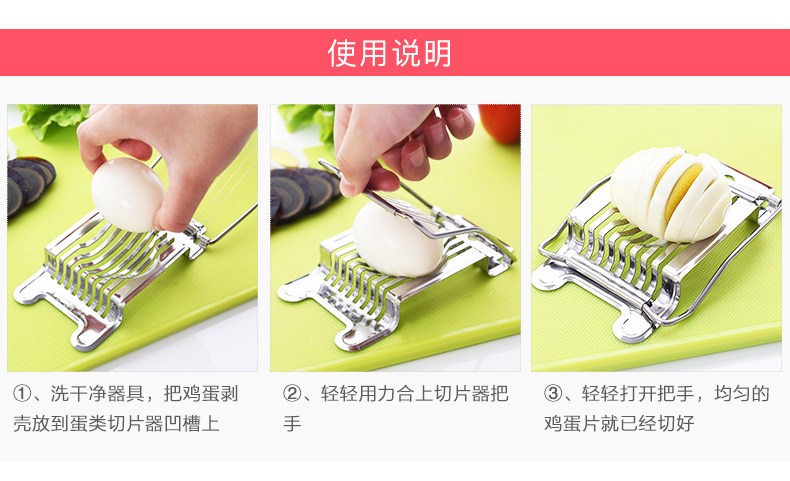 使用说明

①、洗干净器具，把鸡蛋剥壳放到蛋类切片器凹槽上

②、轻轻用力合上切片器把手

③、轻轻打开把手，均匀的鸡蛋片就已经切好