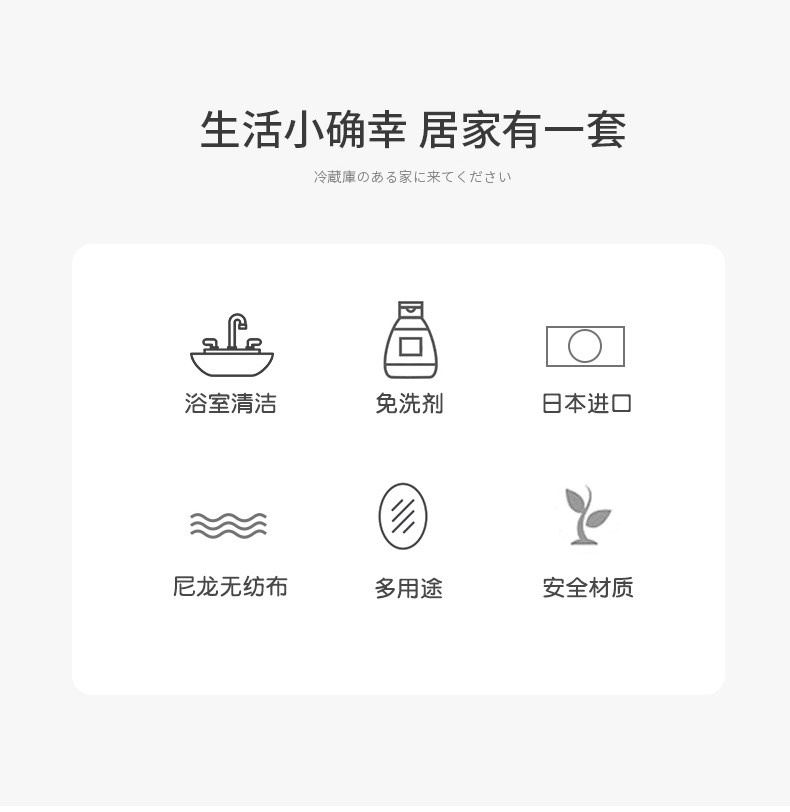 生活小确幸 居家有一套

冷蔵庫のある家に来てください

浴室清洁

免洗剂

日本进口

尼龙无纺布

多用途

安全材质